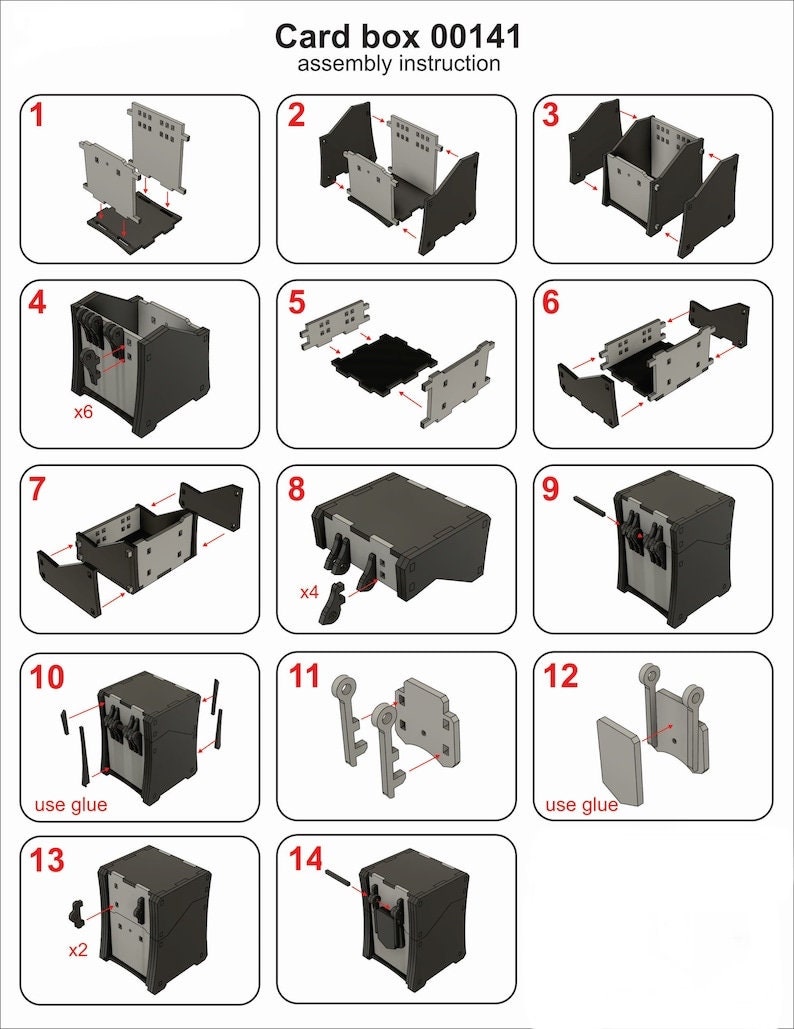 Card box 00141
assembly instruction

1

2

3

4
x6

5

6

7

8
x4

9

10
use glue

11

12
use glue

13
x2

14