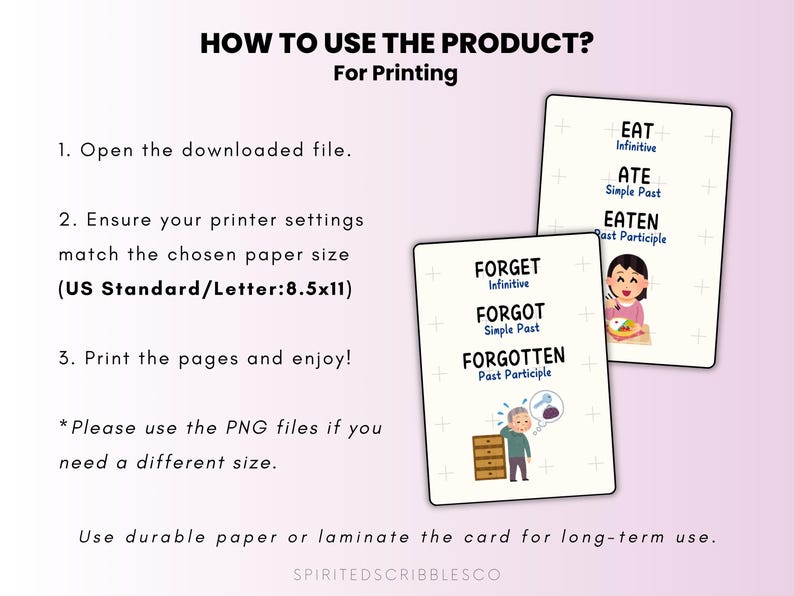 HOW TO USE THE PRODUCT?
For Printing

1. Open the downloaded file.

2. Ensure your printer settings match the chosen paper size (US Standard/Letter:8.5x11)

3. Print the pages and enjoy!

*Please use the PNG files if you need a different size.

EAT
Infinitive
ATE
Simple Past
EATEN
Past Participle

FORGET
Infinitive
FORGOT
Simple Past
FORGOTTEN
Past Participle

Use durable paper or laminate the card for long-term use.

SPIRITEDSCRIBBLESCO