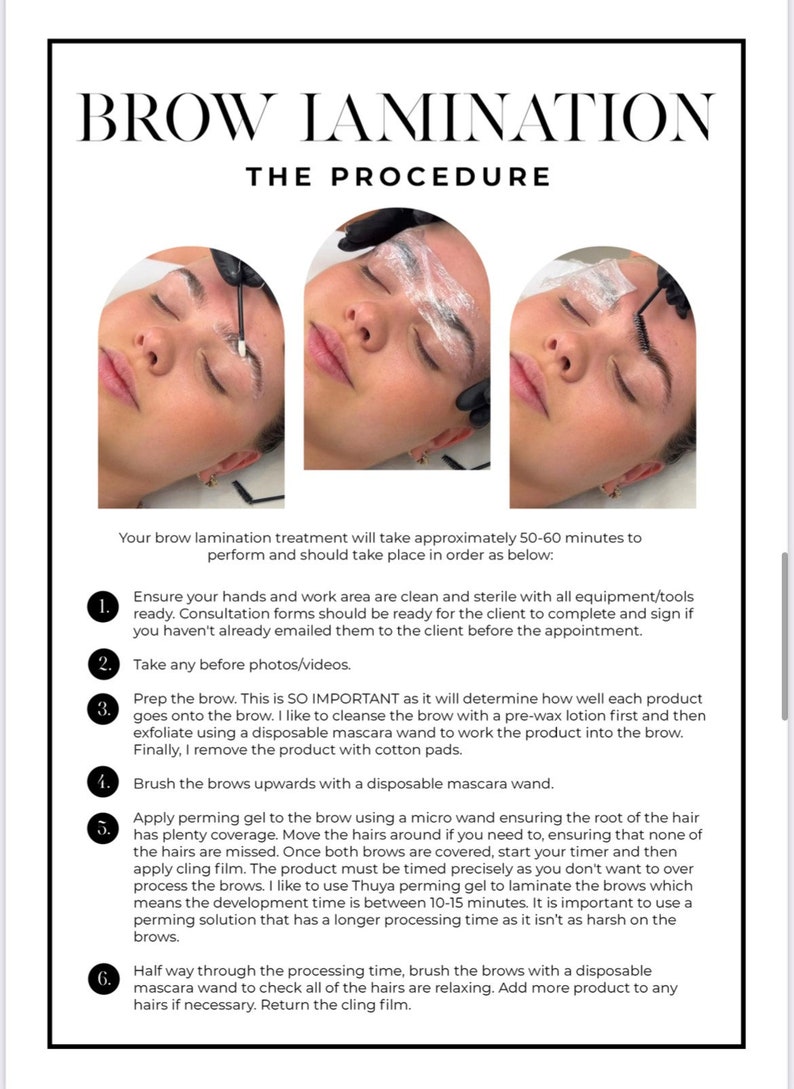 BROW LAMINATION

THE PROCEDURE

Your brow lamination treatment will take approximately 50-60 minutes to perform and should take place in order as below:

1. Ensure your hands and work area are clean and sterile with all equipment/tools ready. Consultation forms should be ready for the client to complete and sign if you haven't already emailed them to the client before the appointment.

2. Take any before photos/videos.

3. Prep the brow. This is SO IMPORTANT as it will determine how well each product goes onto the brow. I like to cleanse the brow with a pre-wax lotion first and then exfoliate using a disposable mascara wand to work the product into the brow. Finally, I remove the product with cotton pads.

4. Brush the brows upwards with a disposable mascara wand.

5. Apply perming gel to the brow using a micro wand ensuring the root of the hair has plenty coverage. Move the hairs around if you need to, ensuring that none of the hairs are missed. Once both brows are covered, start your timer and then apply cling film. The product must be timed precisely as you don't want to over process the brows. I like to use Thuya perming gel to laminate the brows which means the development time is between 10-15 minutes. It is important to use a perming solution that has a longer processing time as it isn't as harsh on the brows.

6. Half way through the processing time, brush the brows with a disposable mascara wand to check all of the hairs are relaxing. Add more product to any hairs if necessary. Return the cling film.