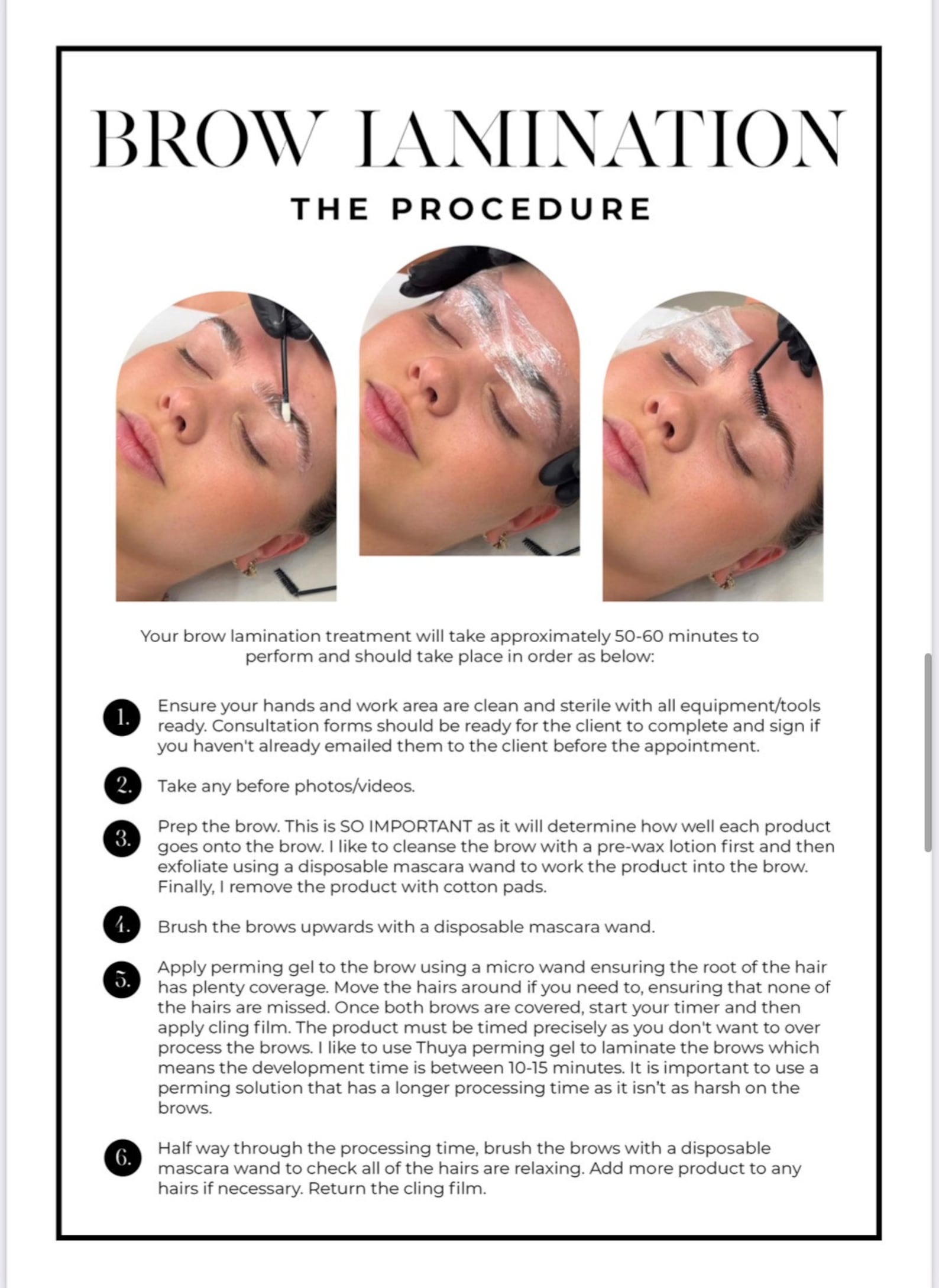 BROW LAMINATION

THE PROCEDURE

Your brow lamination treatment will take approximately 50-60 minutes to perform and should take place in order as below:

1. Ensure your hands and work area are clean and sterile with all equipment/tools ready. Consultation forms should be ready for the client to complete and sign if you haven't already emailed them to the client before the appointment.

2. Take any before photos/videos.

3. Prep the brow. This is SO IMPORTANT as it will determine how well each product goes onto the brow. I like to cleanse the brow with a pre-wax lotion first and then exfoliate using a disposable mascara wand to work the product into the brow. Finally, I remove the product with cotton pads.

4. Brush the brows upwards with a disposable mascara wand.

5. Apply perming gel to the brow using a micro wand ensuring the root of the hair has plenty coverage. Move the hairs around if you need to, ensuring that none of the hairs are missed. Once both brows are covered, start your timer and then apply cling film. The product must be timed precisely as you don't want to over process the brows. I like to use Thuya perming gel to laminate the brows which means the development time is between 10-15 minutes. It is important to use a perming solution that has a longer processing time as it isn't as harsh on the brows.

6. Half way through the processing time, brush the brows with a disposable mascara wand to check all of the hairs are relaxing. Add more product to any hairs if necessary. Return the cling film.