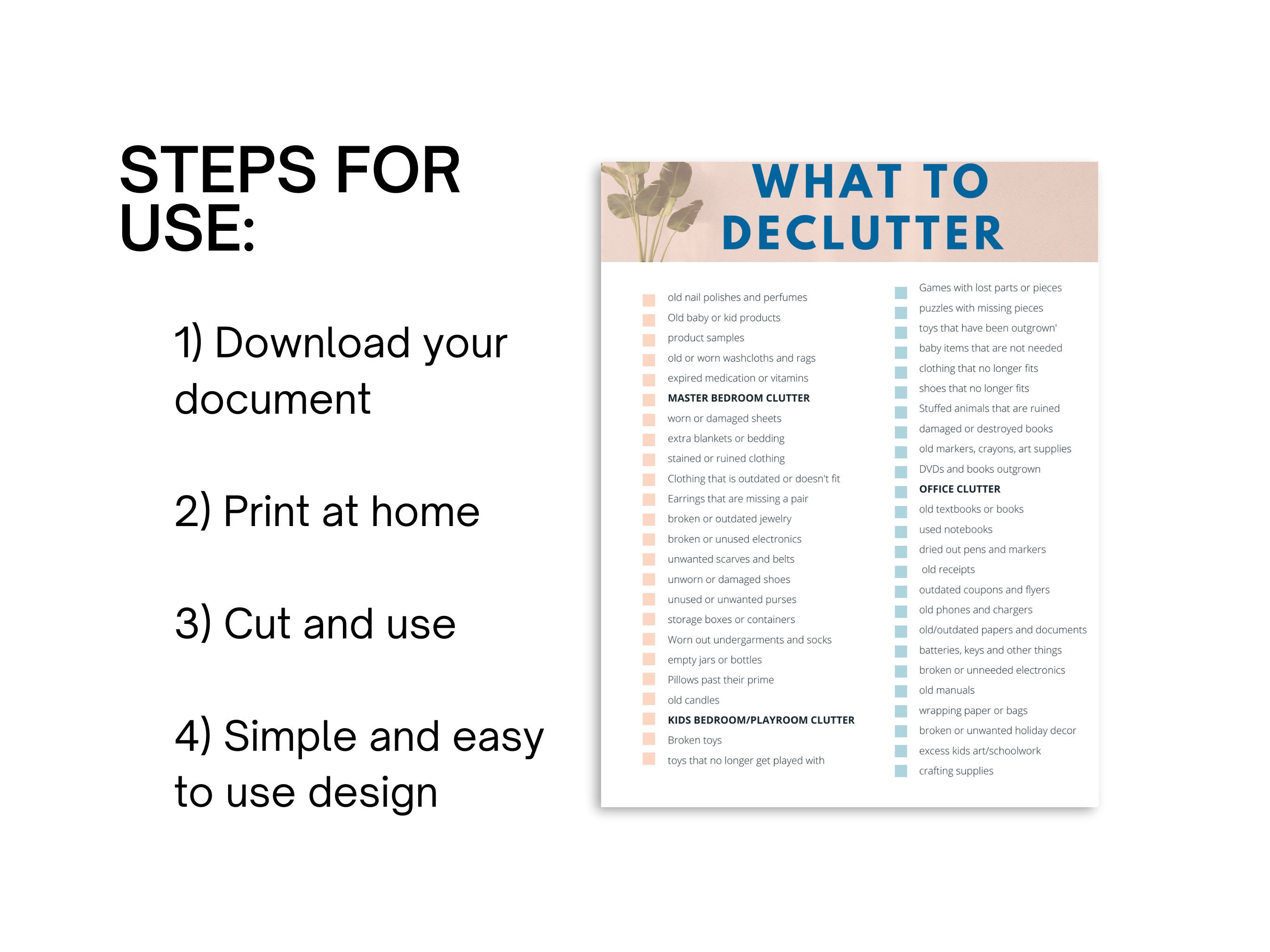 STEPS FOR USE:

1) Download your document

2) Print at home

3) Cut and use

4) Simple and easy to use design

WHAT TO DECLUTTER

old nail polishes and perfumes
Old baby or kid products
product samples
old or worn washcloths and rags
expired medication or vitamins
MASTER BEDROOM CLUTTER
worn or damaged sheets
extra blankets or bedding
stained or ruined clothing
Clothing that is outdated or doesn't fit
Earrings that are missing a pair
broken or outdated jewelry
broken or unused electronics
unwanted scarves and belts
unworn or damaged shoes
unused or unwanted purses
storage boxes or containers
Worn out undergarments and socks
empty jars or bottles
Pillows past their prime
old candles
KIDS BEDROOM/PLAYROOM CLUTTER
Broken toys
toys that no longer get played with

Games with lost parts or pieces
puzzles with missing pieces
toys that have been outgrown'
baby items that are not needed
clothing that no longer fits
shoes that no longer fits
Stuffed animals that are ruined
damaged or destroyed books
old markers, crayons, art supplies
DVDs and books outgrown
OFFICE CLUTTER
old textbooks or books
used notebooks
dried out pens and markers
old receipts
outdated coupons and flyers
old phones and chargers
old/outdated papers and documents
batteries, keys and other things
broken or unneeded electronics
old manuals
wrapping paper or bags
broken or unwanted holiday decor
excess kids art/schoolwork
crafting supplies