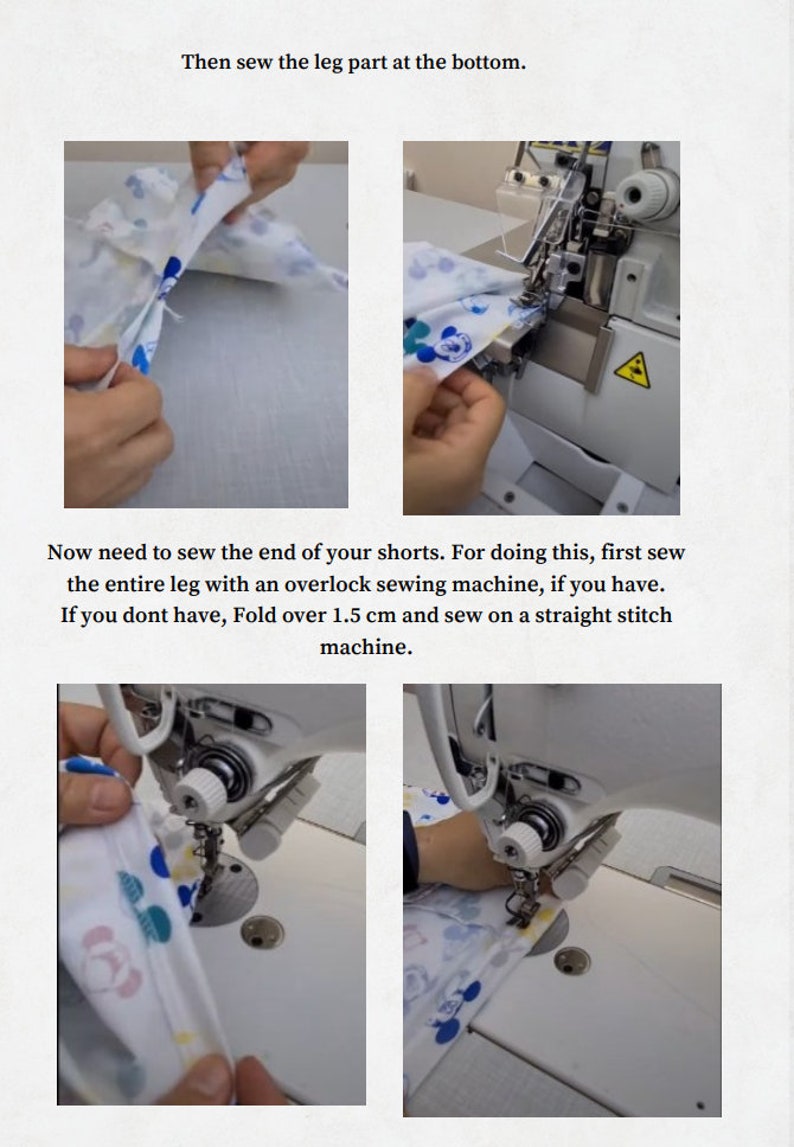 Then sew the leg part at the bottom.

Now need to sew the end of your shorts. For doing this, first sew the entire leg with an overlock sewing machine, if you have. If you dont have, Fold over 1.5 cm and sew on a straight stitch machine.