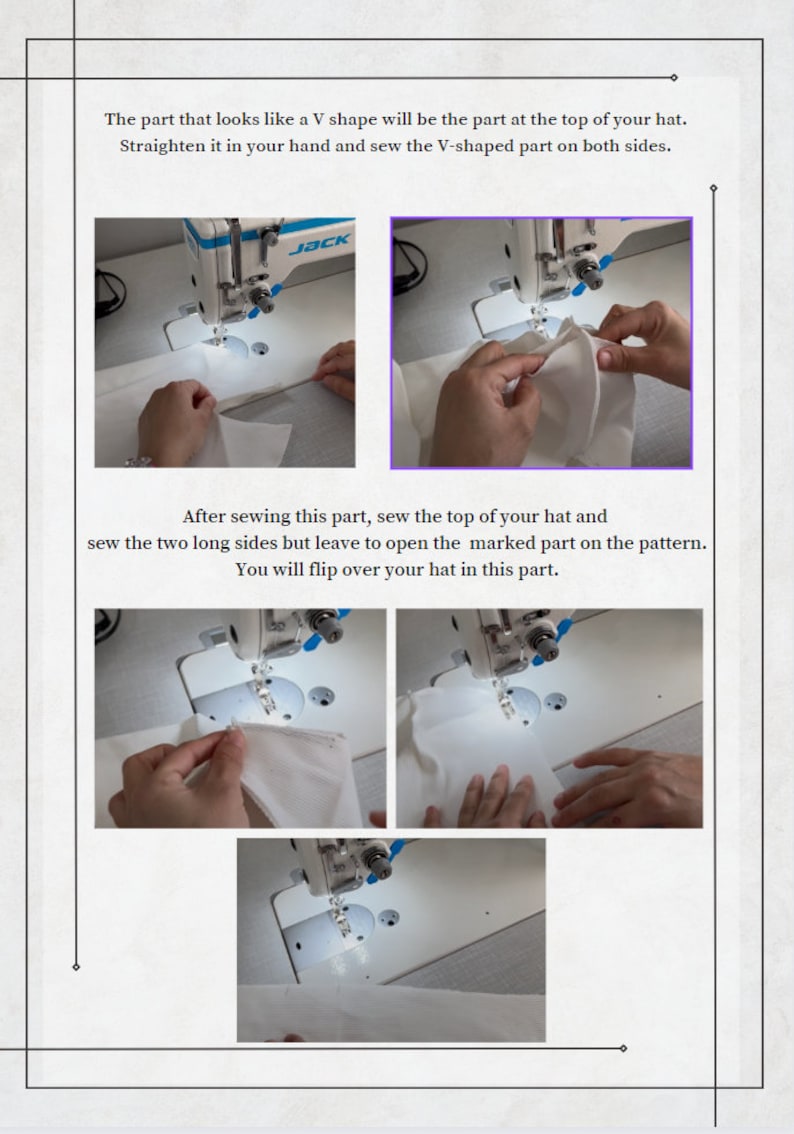 The part that looks like a V shape will be the part at the top of your hat. Straighten it in your hand and sew the V-shaped part on both sides.

JACK

After sewing this part, sew the top of your hat and sew the two long sides but leave to open the marked part on the pattern. You will flip over your hat in this part.