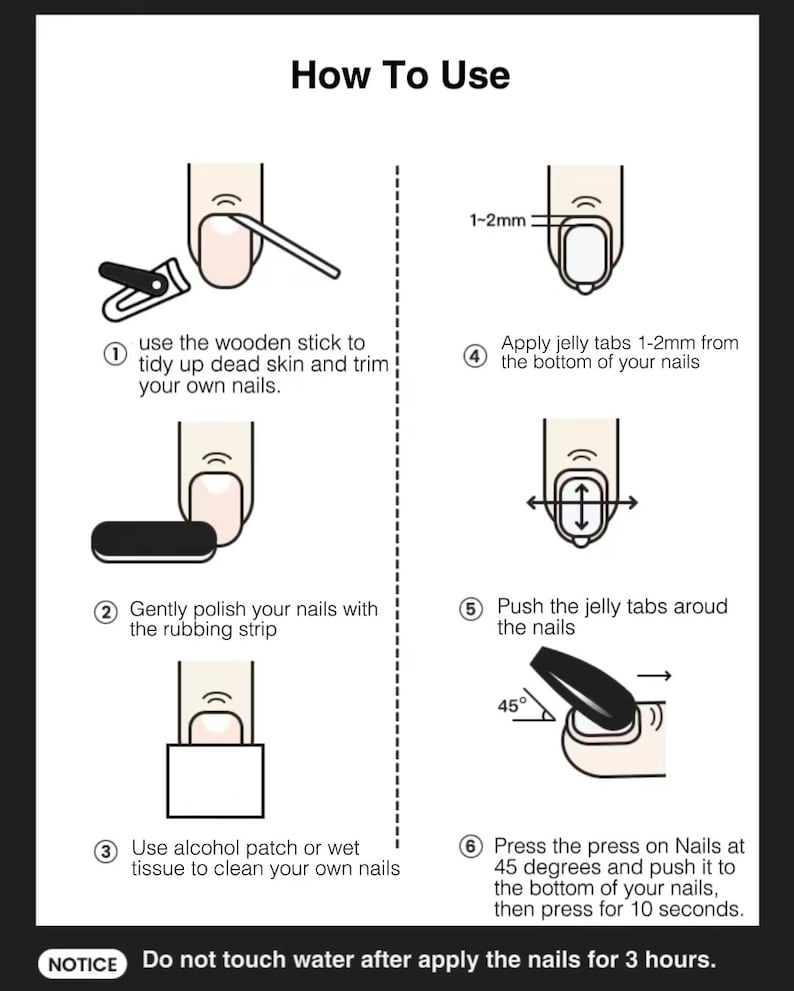 How To Use

① use the wooden stick to tidy up dead skin and trim your own nails.

② Gently polish your nails with the rubbing strip

③ Use alcohol patch or wet tissue to clean your own nails

1~2mm

④ Apply jelly tabs 1-2mm from the bottom of your nails

⑤ Push the jelly tabs aroud the nails

45°

⑥ Press the press on Nails at 45 degrees and push it to the bottom of your nails, then press for 10 seconds.

NOTICE Do not touch water after apply the nails for 3 hours.