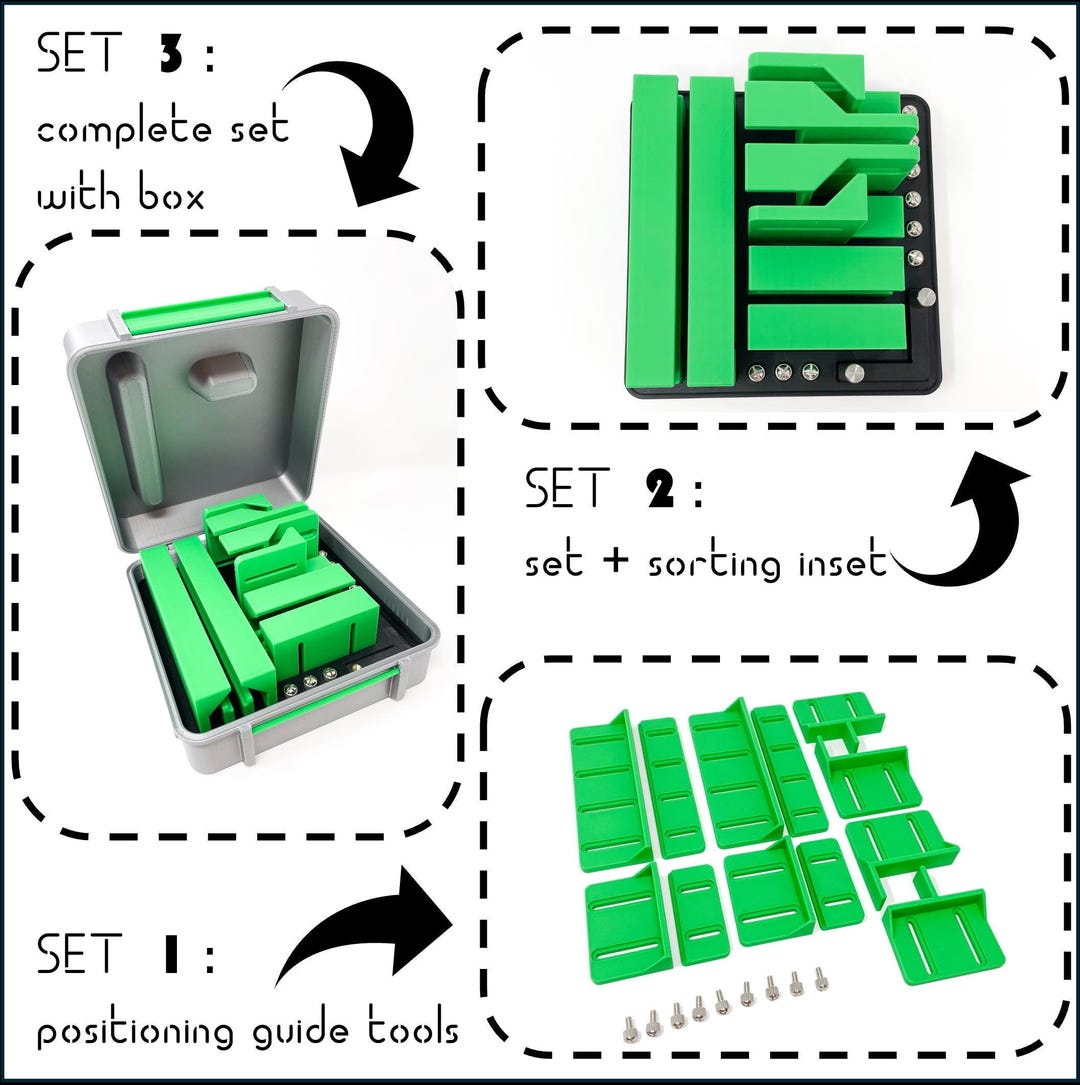 SET 3 :
complete set with box

SET 2 :
set + sorting inset

SET 1 :
positioning guide tools