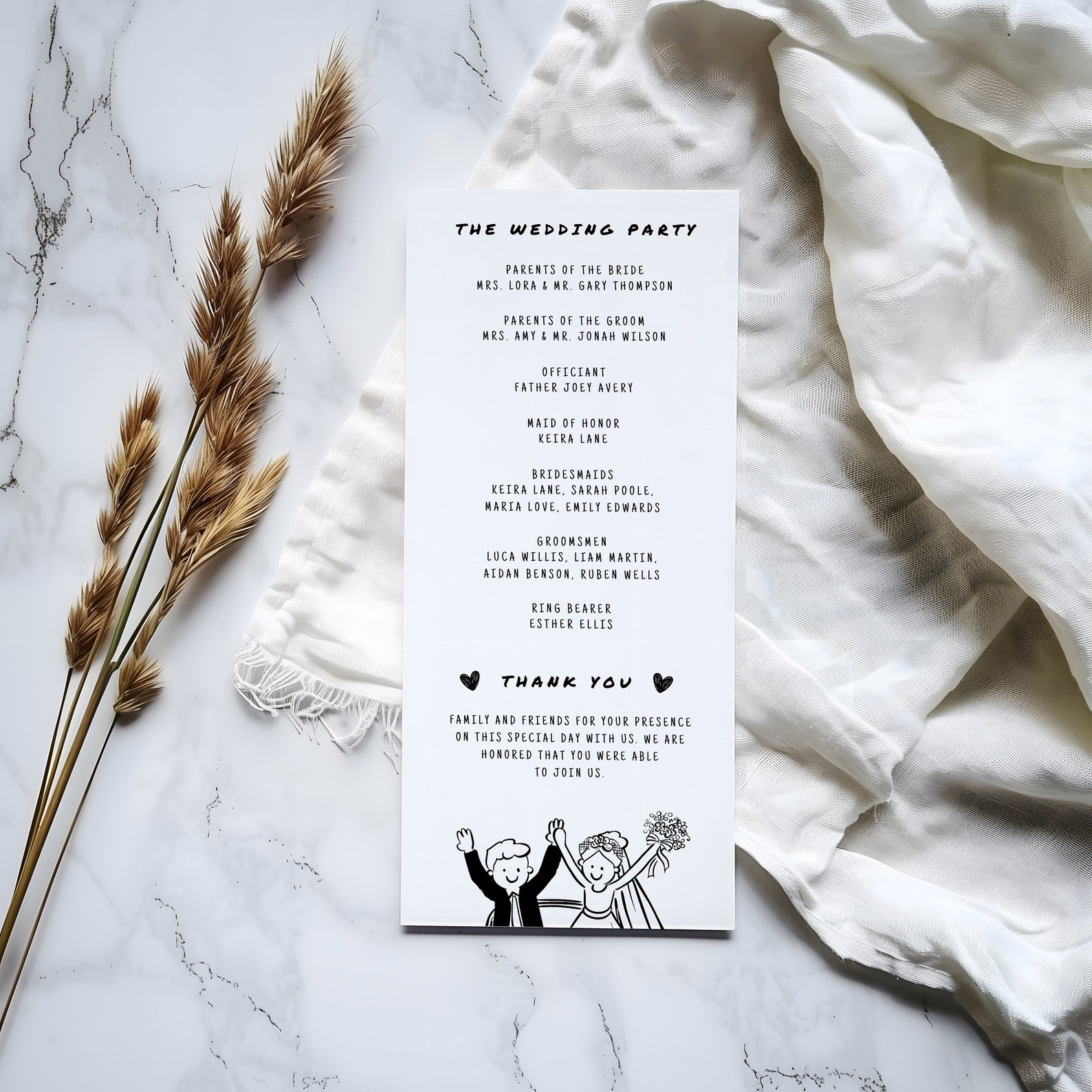 THE WEDDING PARTY

PARENTS OF THE BRIDE
MRS. LORA & MR. GARY THOMPSON

PARENTS OF THE GROOM
MRS. AMY & MR. JONAH WILSON

OFFICIANT
FATHER JOEY AVERY

MAID OF HONOR
KEIRA LANE

BRIDESMAIDS
KEIRA LANE, SARAH POOLE,
MARIA LOVE, EMILY EDWARDS

GROOMSMEN
LUCA WILLIS, LIAM MARTIN,
AIDAN BENSON, RUBEN WELLS

RING BEARER
ESTHER ELLIS

THANK YOU

FAMILY AND FRIENDS FOR YOUR PRESENCE ON THIS SPECIAL DAY WITH US. WE ARE HONORED THAT YOU WERE ABLE TO JOIN US.