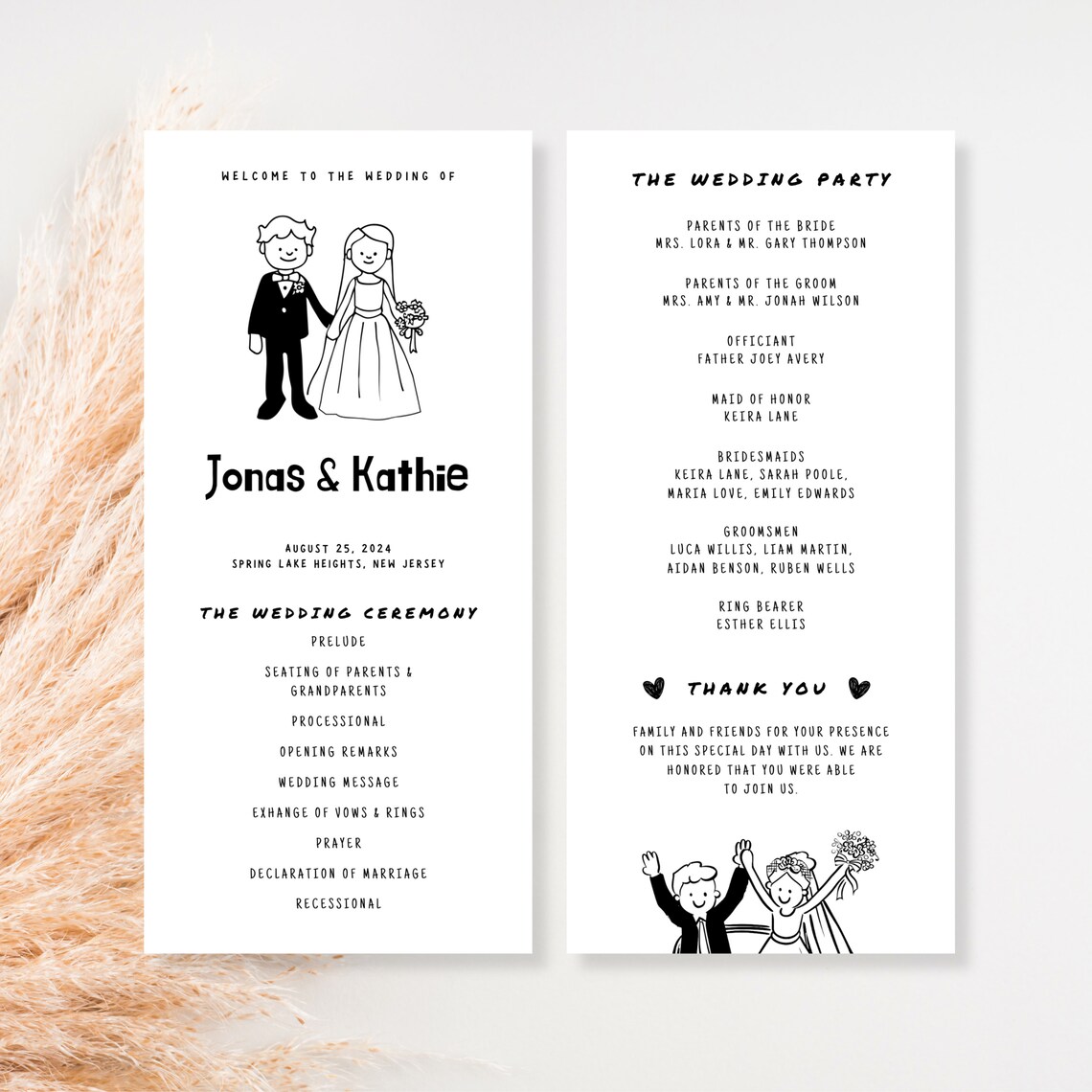 WELCOME TO THE WEDDING OF

Jonas & Kathie

AUGUST 25, 2024
SPRING LAKE HEIGHTS, NEW JERSEY

THE WEDDING CEREMONY

PRELUDE

SEATING OF PARENTS & GRANDPARENTS

PROCESSIONAL

OPENING REMARKS

WEDDING MESSAGE

EXHANGE OF VOWS & RINGS

PRAYER

DECLARATION OF MARRIAGE

RECESSIONAL

THE WEDDING PARTY

PARENTS OF THE BRIDE
MRS. LORA & MR. GARY THOMPSON

PARENTS OF THE GROOM
MRS. AMY & MR. JONAH WILSON

OFFICIANT
FATHER JOEY AVERY

MAID OF HONOR
KEIRA LANE

BRIDESMAIDS
KEIRA LANE, SARAH POOLE, MARIA LOVE, EMILY EDWARDS

GROOMSMEN
LUCA WILLIS, LIAM MARTIN, AIDAN BENSON, RUBEN WELLS

RING BEARER
ESTHER ELLIS

THANK YOU

FAMILY AND FRIENDS FOR YOUR PRESENCE ON THIS SPECIAL DAY WITH US. WE ARE HONORED THAT YOU WERE ABLE TO JOIN US.