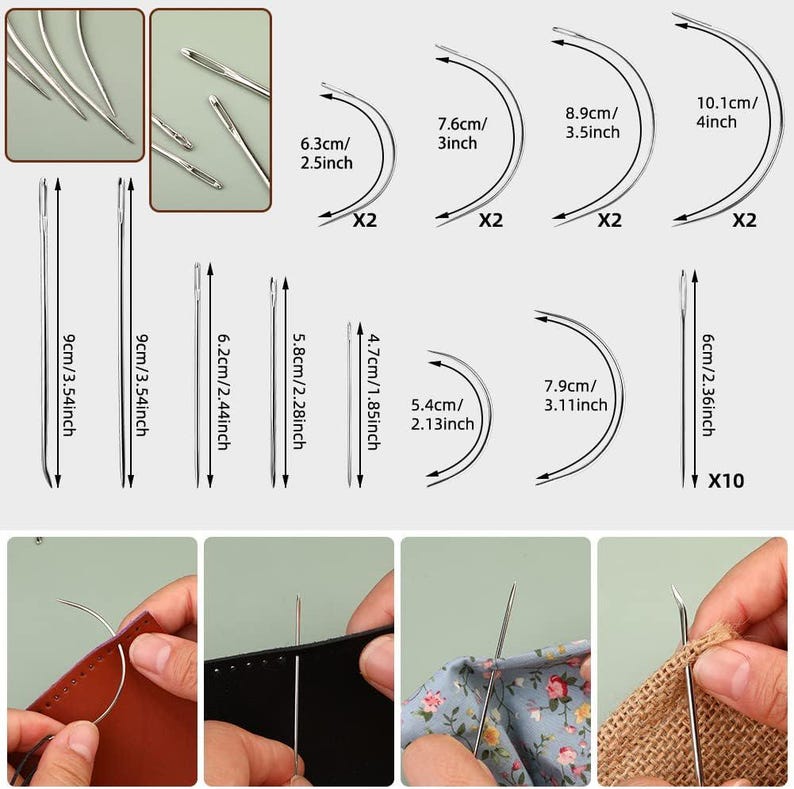 6.3cm/ 2.5inch
X2

7.6cm/ 3inch
X2

8.9cm/ 3.5inch
X2

10.1cm/ 4inch
X2

9cm/3.54inch

9cm/3.54inch

6.2cm/2.44inch

5.8cm/2.28inch

4.7cm/1.85inch

5.4cm/ 2.13inch

7.9cm/ 3.11inch

6cm/2.36inch
X10