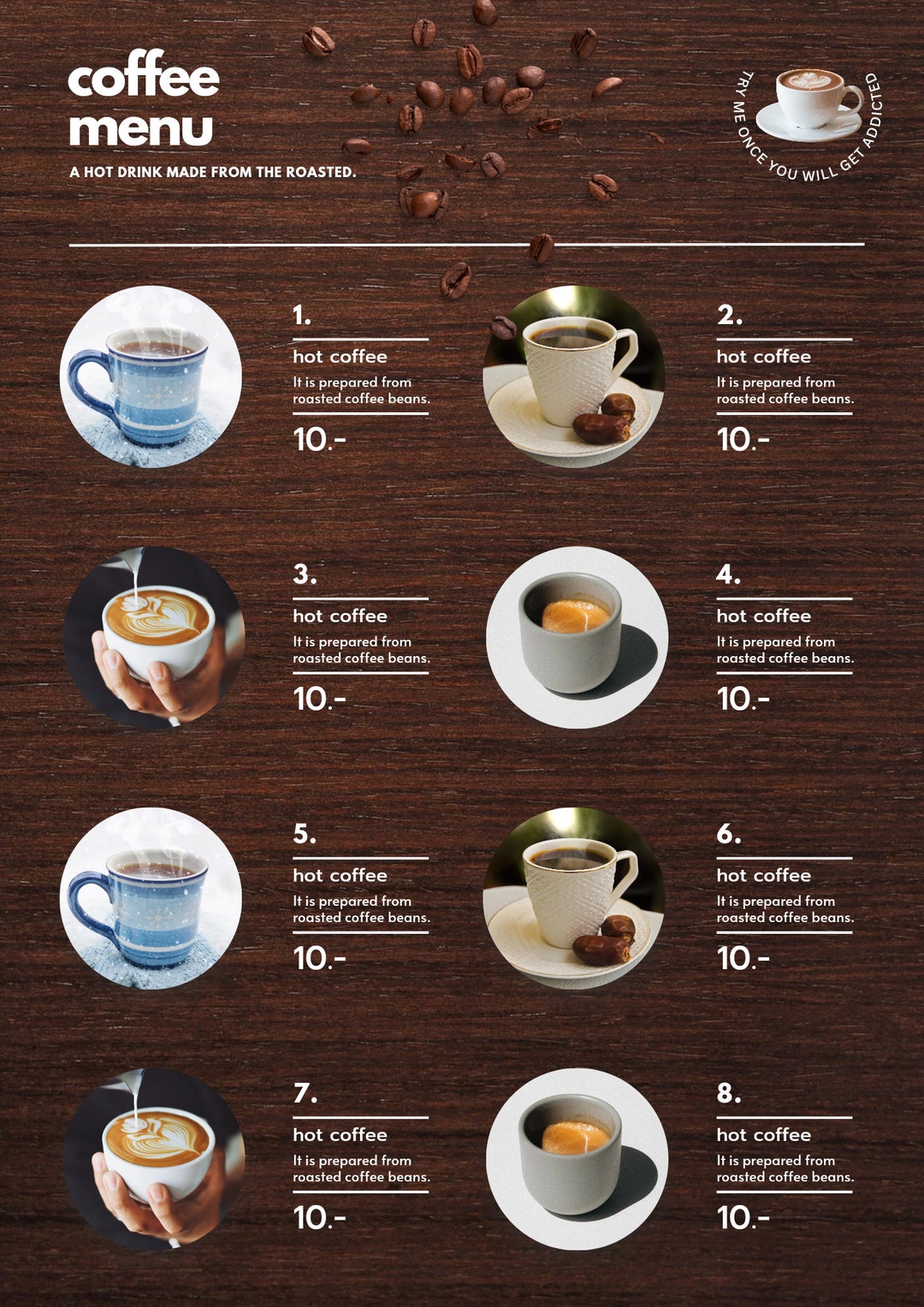 coffee menu

A HOT DRINK MADE FROM THE ROASTED.

TRY ME ONCE YOU WILL GET ADDICTED

1.
hot coffee
It is prepared from roasted coffee beans.
10.-

2.
hot coffee
It is prepared from roasted coffee beans.
10.-

3.
hot coffee
It is prepared from roasted coffee beans.
10.-

4.
hot coffee
It is prepared from roasted coffee beans.
10.-

5.
hot coffee
It is prepared from roasted coffee beans.
10.-

6.
hot coffee
It is prepared from roasted coffee beans.
10.-

7.
hot coffee
It is prepared from roasted coffee beans.
10.-

8.
hot coffee
It is prepared from roasted coffee beans.
10.-