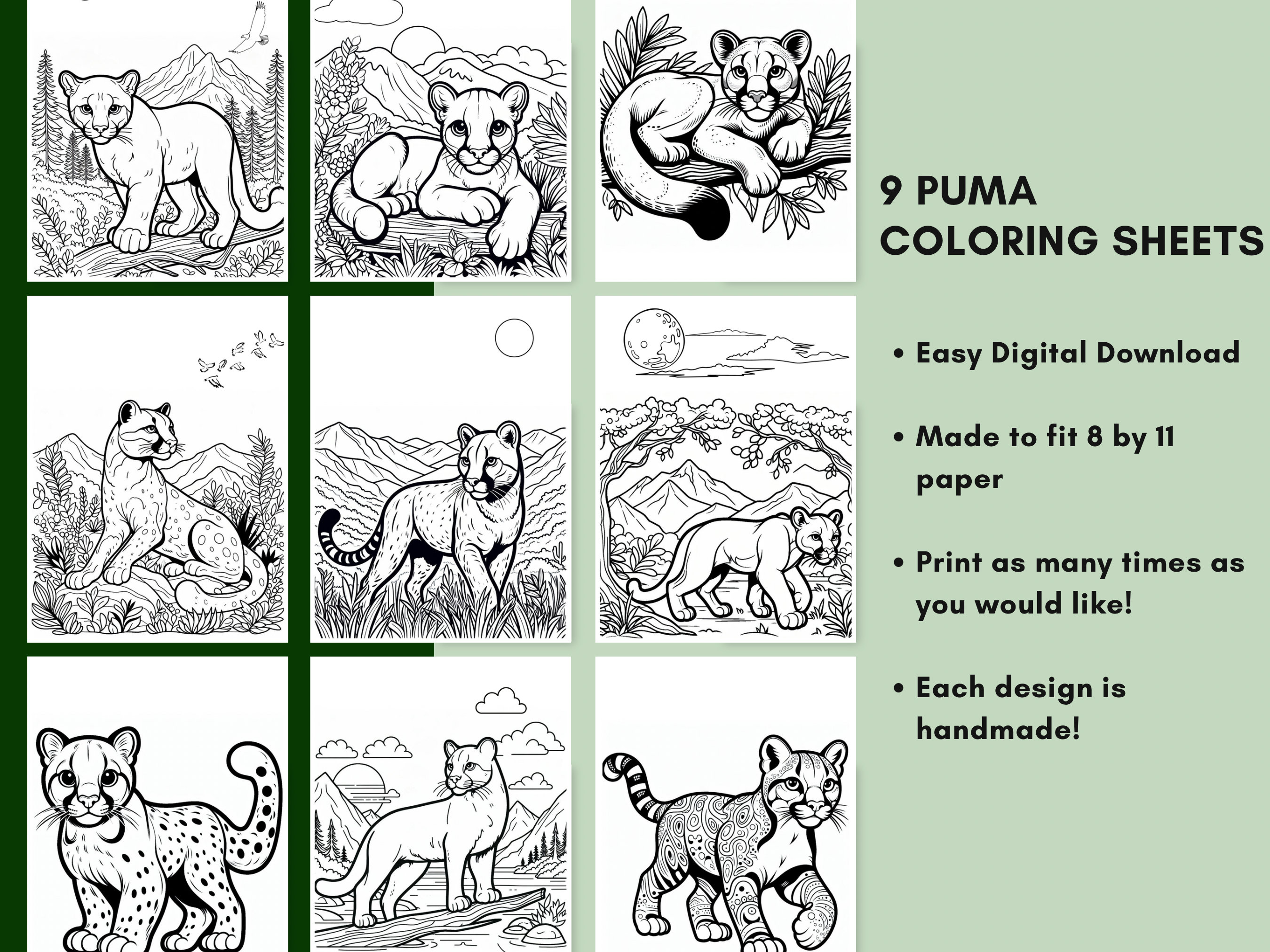 9 PUMA COLORING SHEETS

• Easy Digital Download

• Made to fit 8 by 11 paper

• Print as many times as you would like!

• Each design is handmade!