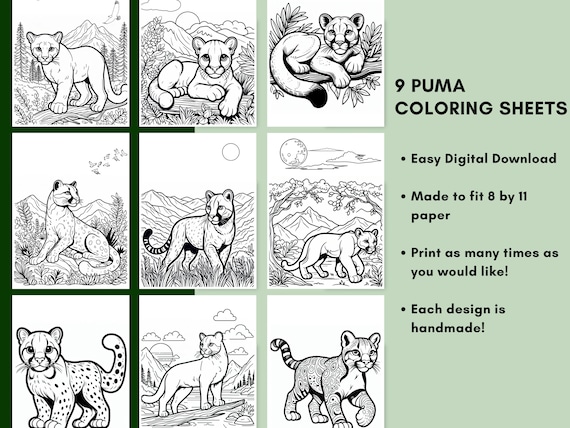 9 PUMA
COLORING SHEETS

• Easy Digital Download

• Made to fit 8 by 11 paper

• Print as many times as you would like!

• Each design is handmade!