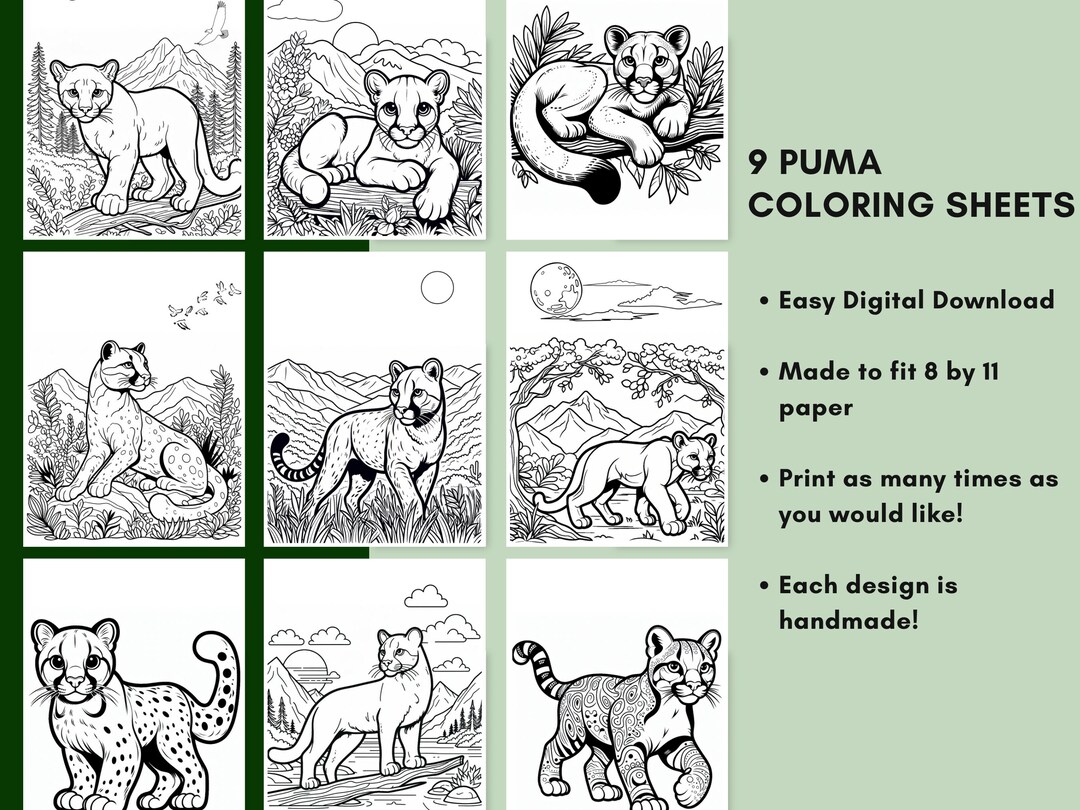 9 PUMA
COLORING SHEETS

• Easy Digital Download

• Made to fit 8 by 11 paper

• Print as many times as you would like!

• Each design is handmade!