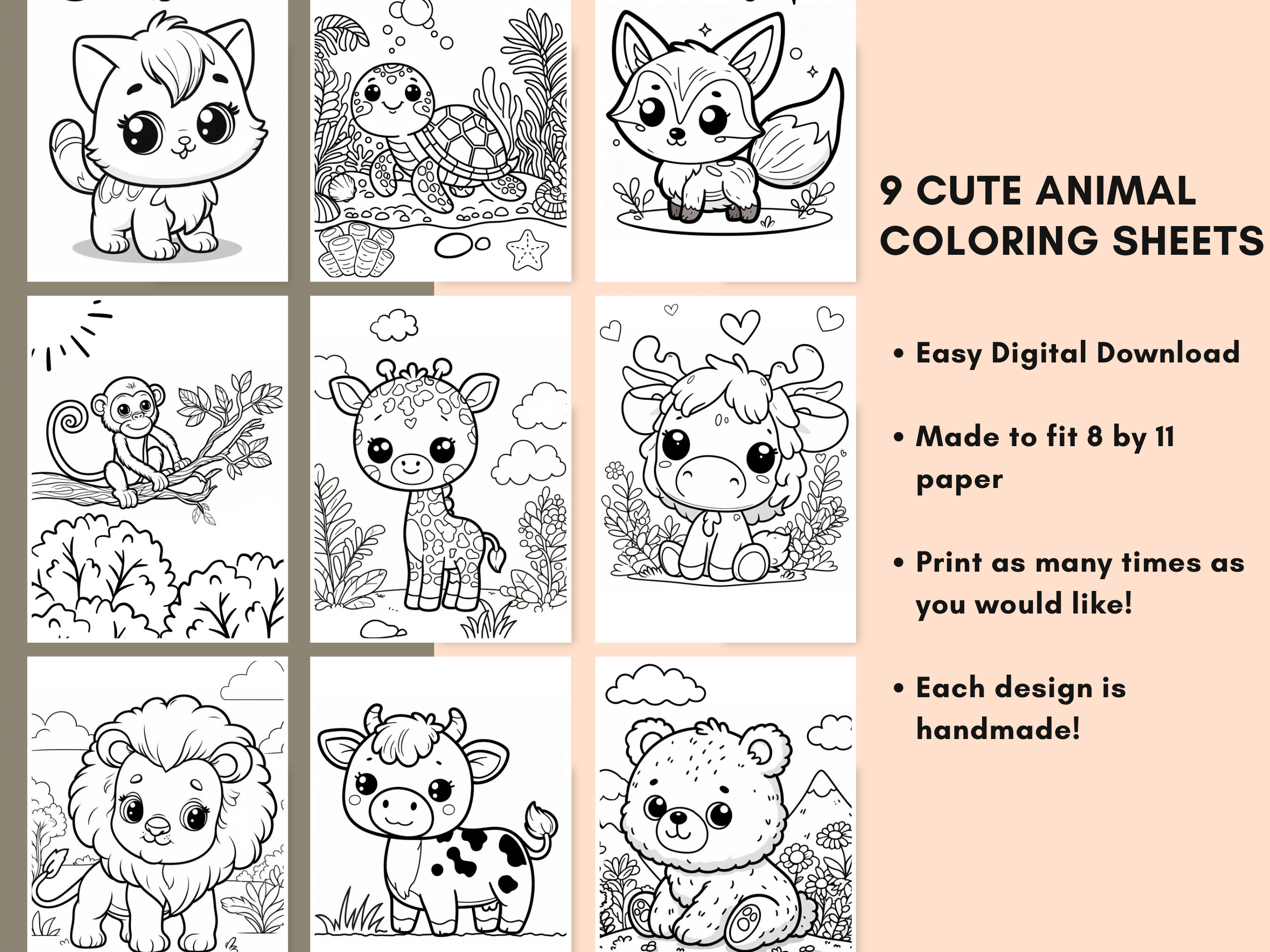 9 CUTE ANIMAL COLORING SHEETS

• Easy Digital Download

• Made to fit 8 by 11 paper

• Print as many times as you would like!

• Each design is handmade!