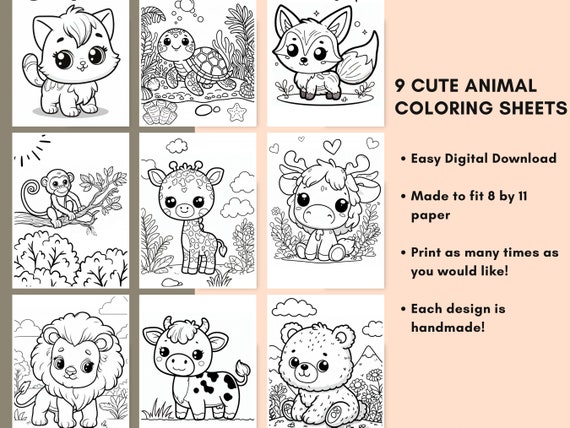 9 CUTE ANIMAL COLORING SHEETS

• Easy Digital Download

• Made to fit 8 by 11 paper

• Print as many times as you would like!

• Each design is handmade!