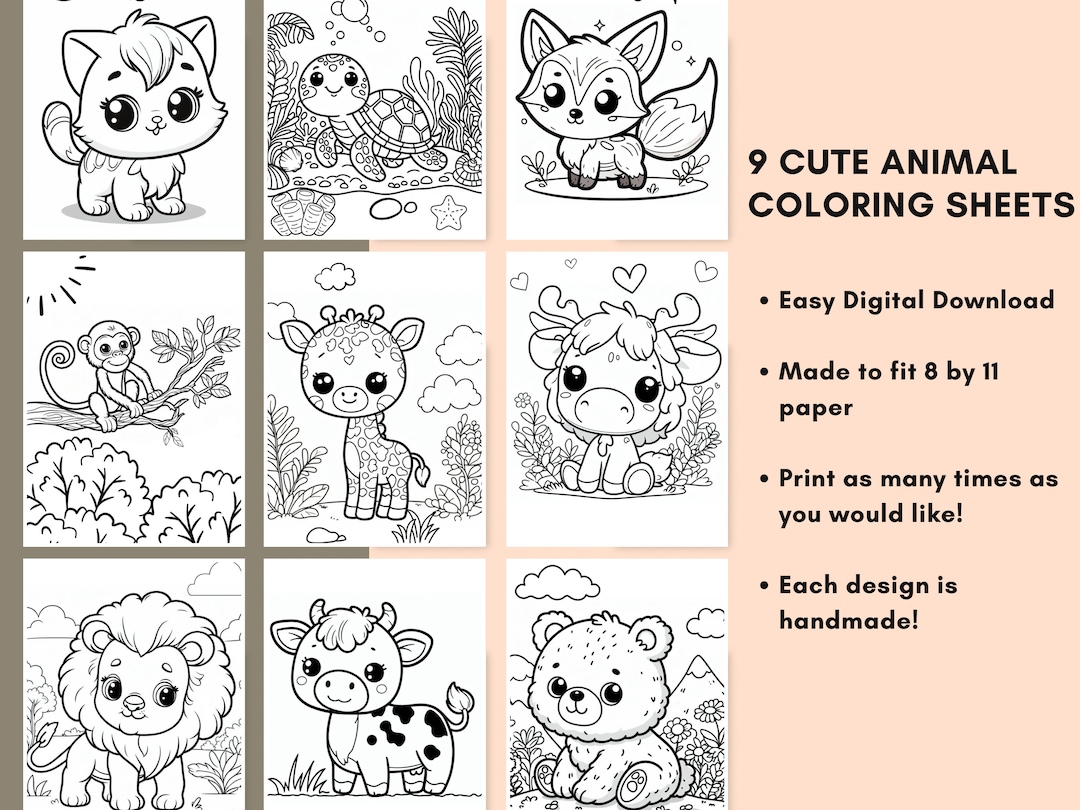 9 CUTE ANIMAL COLORING SHEETS

• Easy Digital Download

• Made to fit 8 by 11 paper

• Print as many times as you would like!

• Each design is handmade!