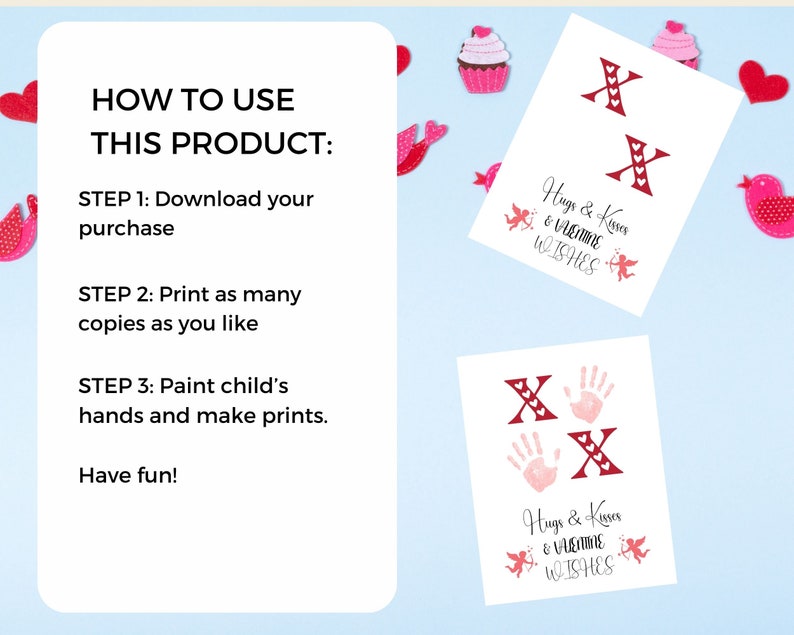 HOW TO USE THIS PRODUCT:

STEP 1: Download your purchase

STEP 2: Print as many copies as you like

STEP 3: Paint child's hands and make prints.

Have fun!

X X

Hugs & Kisses & VALENTINE WISHES

X X

Hugs & Kisses & VALENTINE WISHES