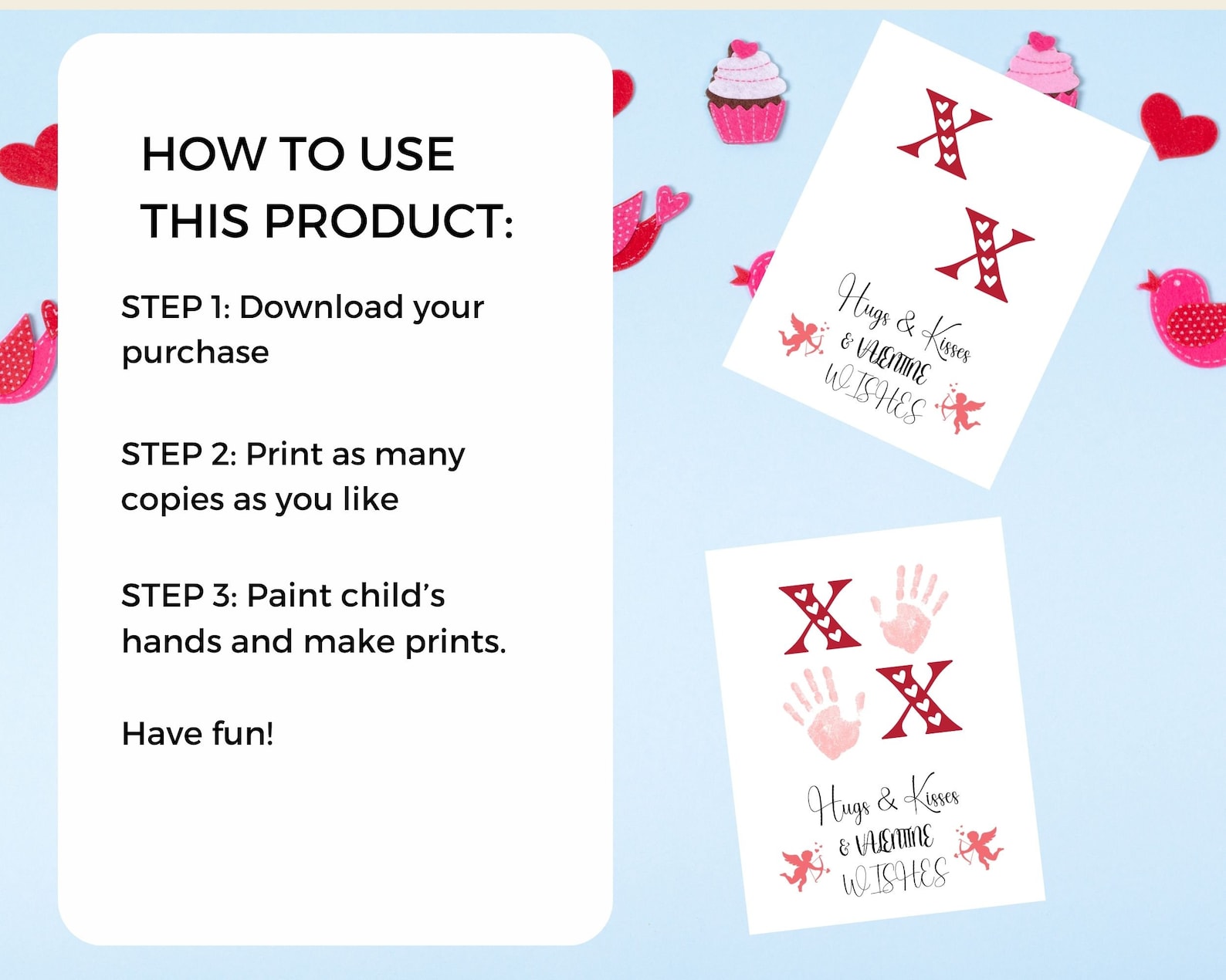 HOW TO USE THIS PRODUCT:

STEP 1: Download your purchase

STEP 2: Print as many copies as you like

STEP 3: Paint child's hands and make prints.

Have fun!

X X

Hugs & Kisses & VALENTINE WISHES

X X

Hugs & Kisses & VALENTINE WISHES