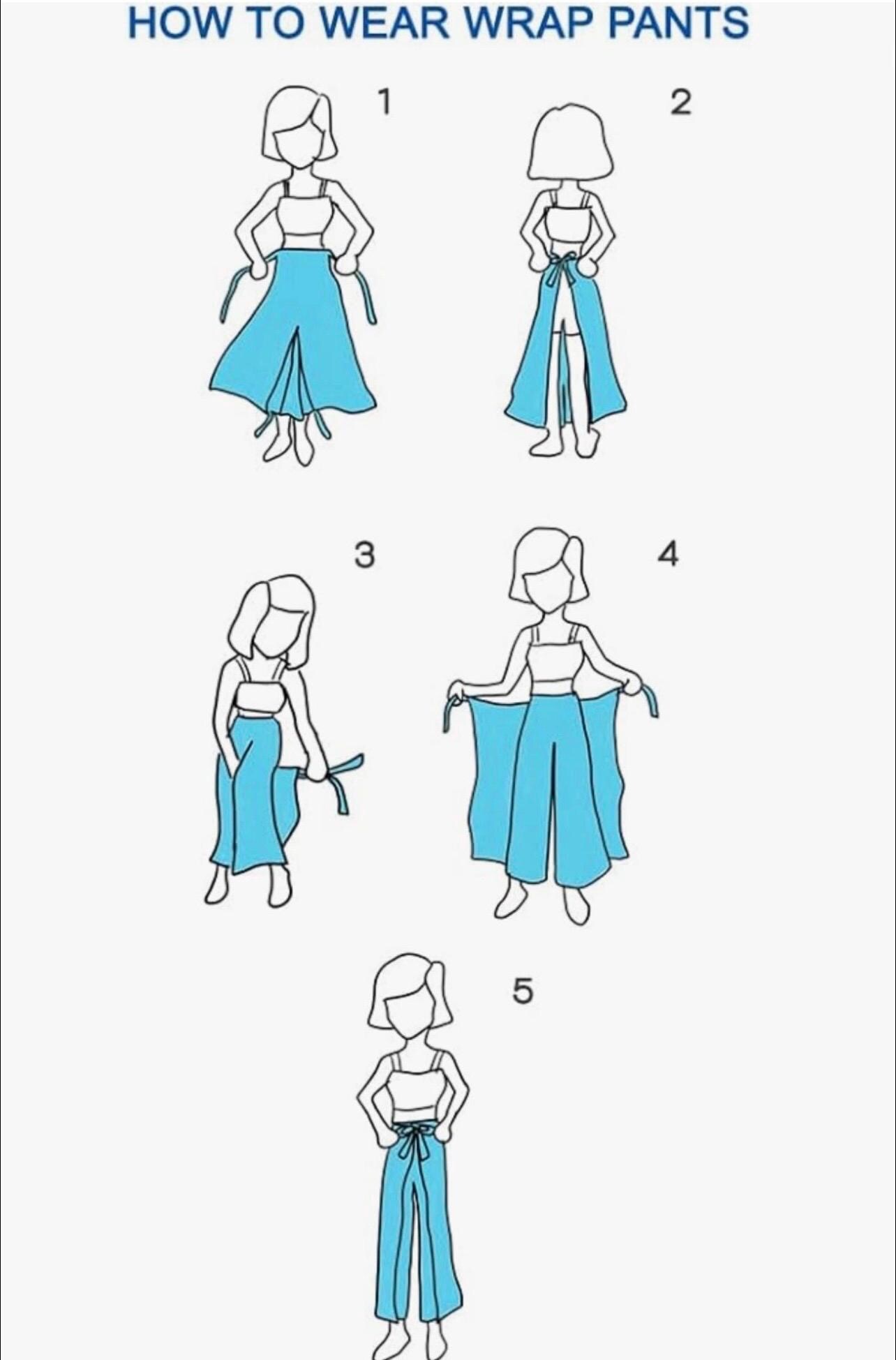 HOW TO WEAR WRAP PANTS

1

2

3

4

5