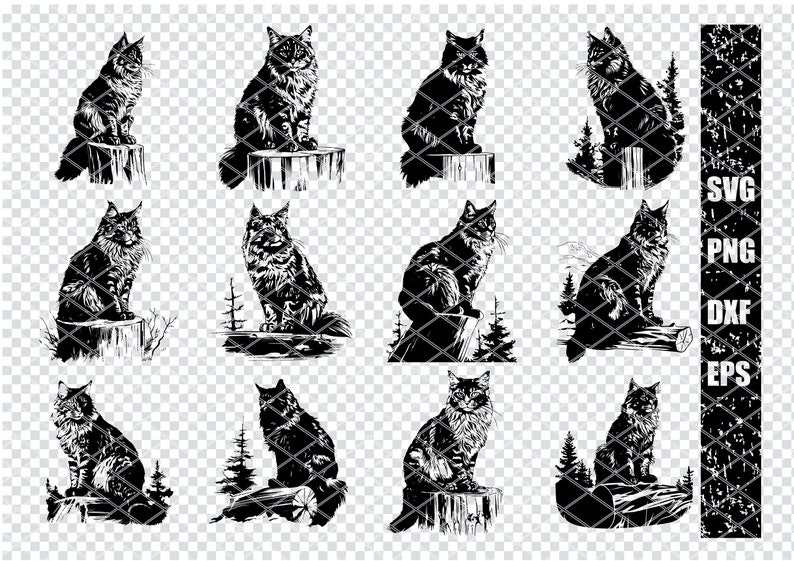 SVG
PNG
DXF
EPS