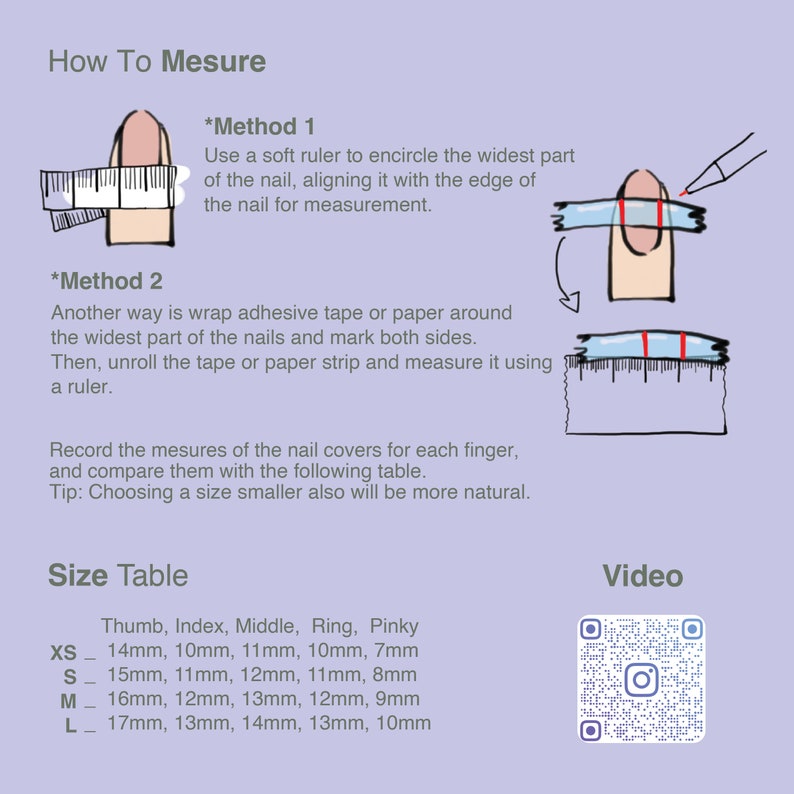 How To Mesure

*Method 1
Use a soft ruler to encircle the widest part of the nail, aligning it with the edge of the nail for measurement.

*Method 2
Another way is wrap adhesive tape or paper around the widest part of the nails and mark both sides. Then, unroll the tape or paper strip and measure it using a ruler.

Record the mesures of the nail covers for each finger, and compare them with the following table.
Tip: Choosing a size smaller also will be more natural.

Size Table

| | Thumb, | Index, | Middle, | Ring, | Pinky |
|---|---|---|---|---|---|
| XS _ | 14mm, | 10mm, | 11mm, | 10mm, | 7mm |
| S _ | 15mm, | 11mm, | 12mm, | 11mm, | 8mm |
| M _ | 16mm, | 12mm, | 13mm, | 12mm, | 9mm |
| L _ | 17mm, | 13mm, | 14mm, | 13mm, | 10mm |

Video