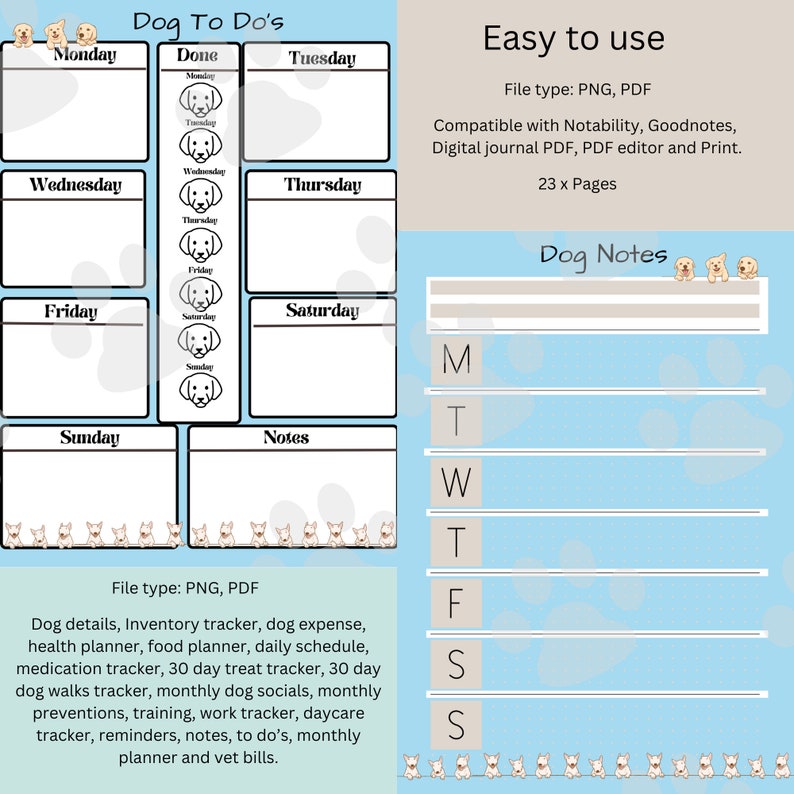 Dog To Do's

Monday

Done

Monday
Tuesday
Wednesday
Thursday
Friday
Saturday
Sunday

Tuesday

Wednesday

Thursday

Friday

Saturday

Sunday

Notes

File type: PNG, PDF

Dog details, Inventory tracker, dog expense, health planner, food planner, daily schedule, medication tracker, 30 day treat tracker, 30 day dog walks tracker, monthly dog socials, monthly preventions, training, work tracker, daycare tracker, reminders, notes, to do's, monthly planner and vet bills.

Easy to use

File type: PNG, PDF

Compatible with Notability, Goodnotes, Digital journal PDF, PDF editor and Print.

23 x Pages

Dog Notes

M
T
W
T
F
S
S