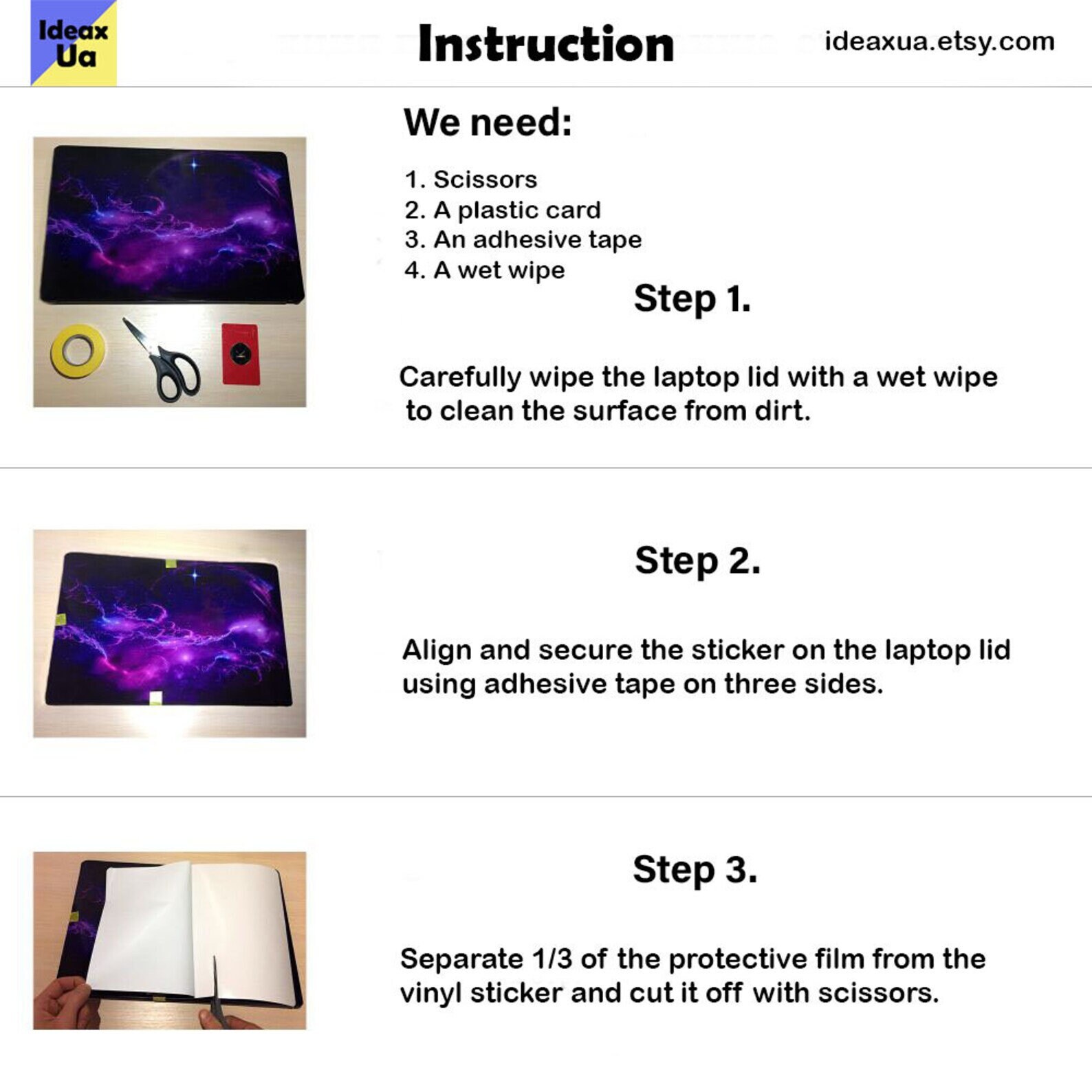 Ideax Ua

Instruction

ideaxua.etsy.com

We need:

1. Scissors
2. A plastic card
3. An adhesive tape
4. A wet wipe

Step 1.

Carefully wipe the laptop lid with a wet wipe to clean the surface from dirt.

Step 2.

Align and secure the sticker on the laptop lid using adhesive tape on three sides.

Step 3.

Separate 1/3 of the protective film from the vinyl sticker and cut it off with scissors.