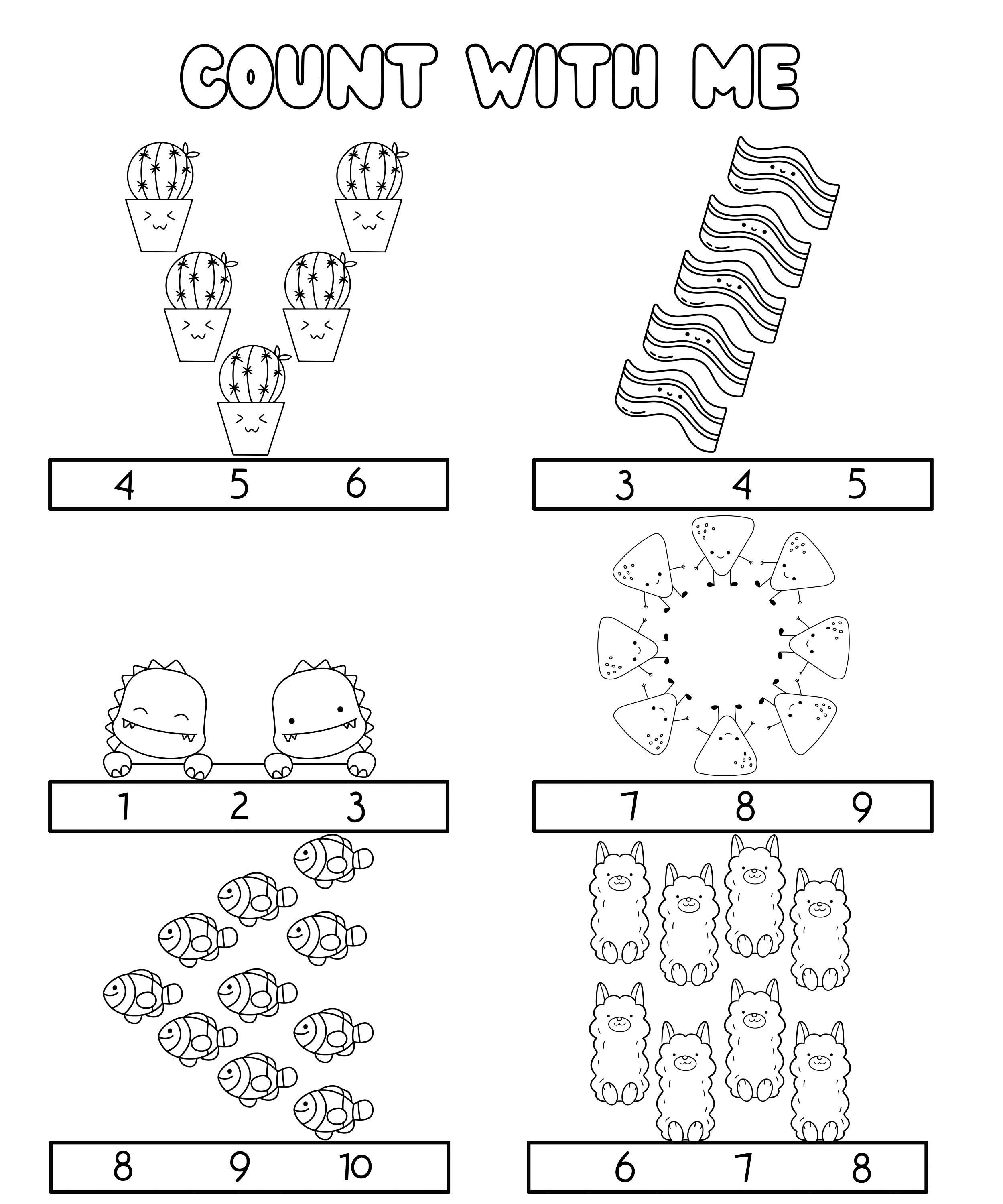 COUNT WITH ME

4 5 6

3 4 5

1 2 3

7 8 9

8 9 10

6 7 8