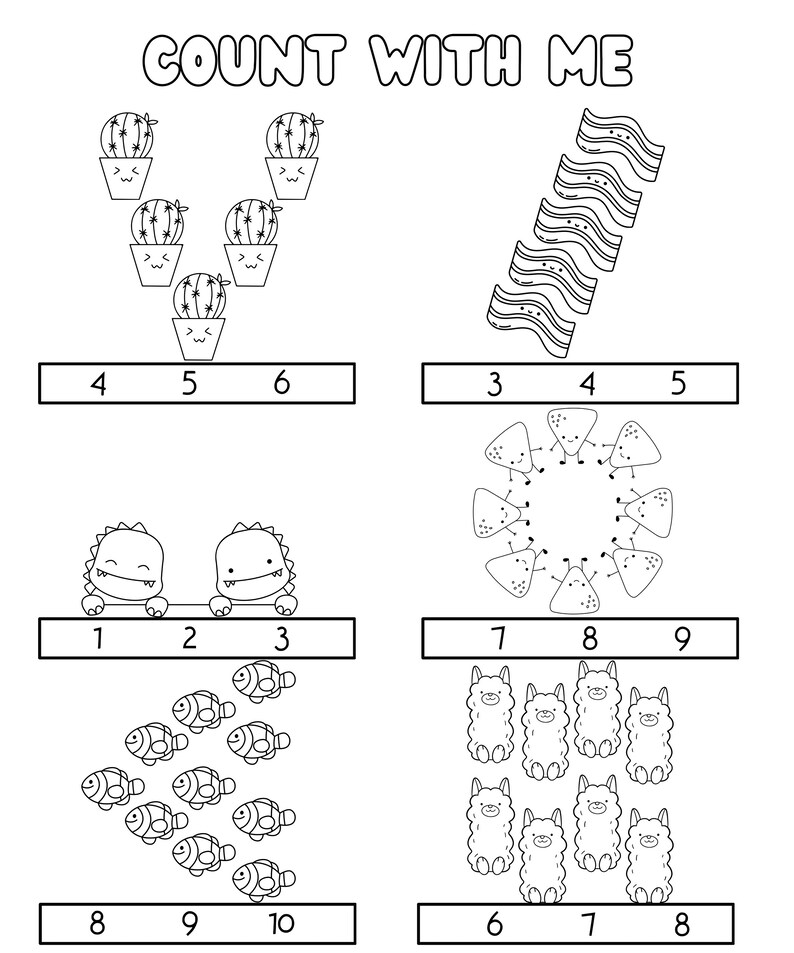 COUNT WITH ME

4 5 6

3 4 5

1 2 3

7 8 9

8 9 10

6 7 8