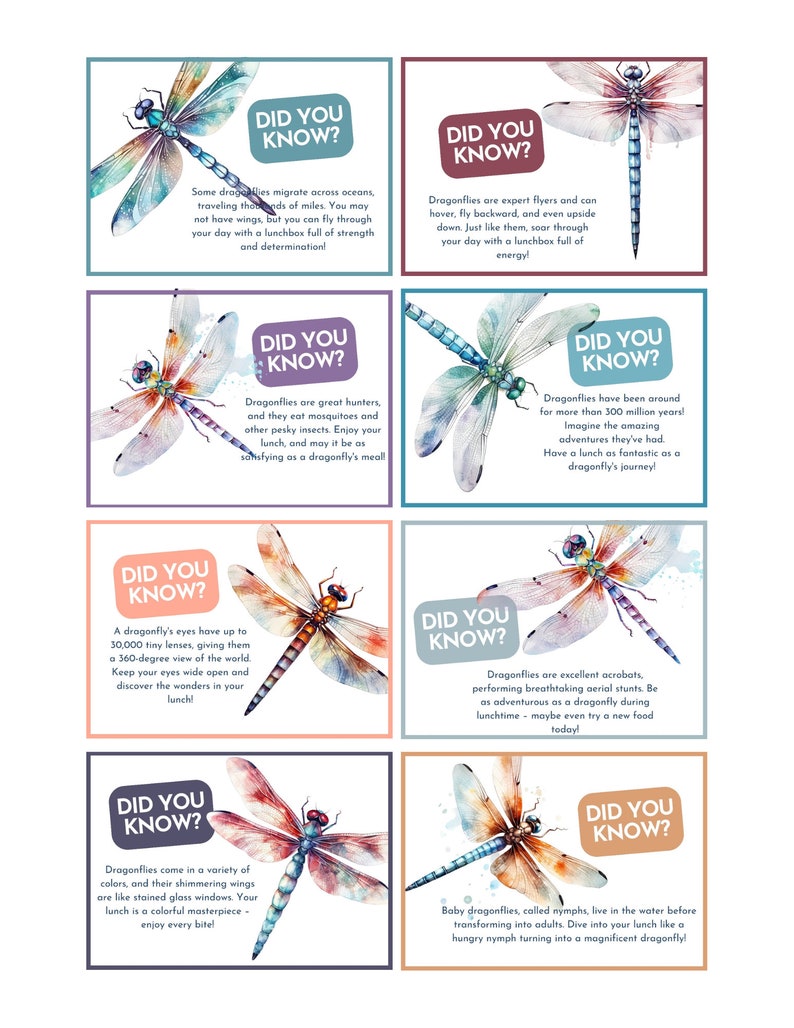 DID YOU KNOW?

Some dragonflies migrate across oceans, traveling thousands of miles. You may not have wings, but you can fly through your day with a lunchbox full of strength and determination!

DID YOU KNOW?

Dragonflies are expert flyers and can hover, fly backward, and even upside down. Just like them, soar through your day with a lunchbox full of energy!

DID YOU KNOW?

Dragonflies are great hunters, and they eat mosquitoes and other pesky insects. Enjoy your lunch, and may it be as satisfying as a dragonfly's meal!

DID YOU KNOW?

Dragonflies have been around for more than 300 million years! Imagine the amazing adventures they've had. Have a lunch as fantastic as a dragonfly's journey!

DID YOU KNOW?

A dragonfly's eyes have up to 30,000 tiny lenses, giving them a 360-degree view of the world. Keep your eyes wide open and discover the wonders in your lunch!

DID YOU KNOW?

Dragonflies are excellent acrobats, performing breathtaking aerial stunts. Be as adventurous as a dragonfly during lunchtime – maybe even try a new food today!

DID YOU KNOW?

Dragonflies come in a variety of colors, and their shimmering wings are like stained glass windows. Your lunch is a colorful masterpiece – enjoy every bite!

DID YOU KNOW?

Baby dragonflies, called nymphs, live in the water before transforming into adults. Dive into your lunch like a hungry nymph turning into a magnificent dragonfly!