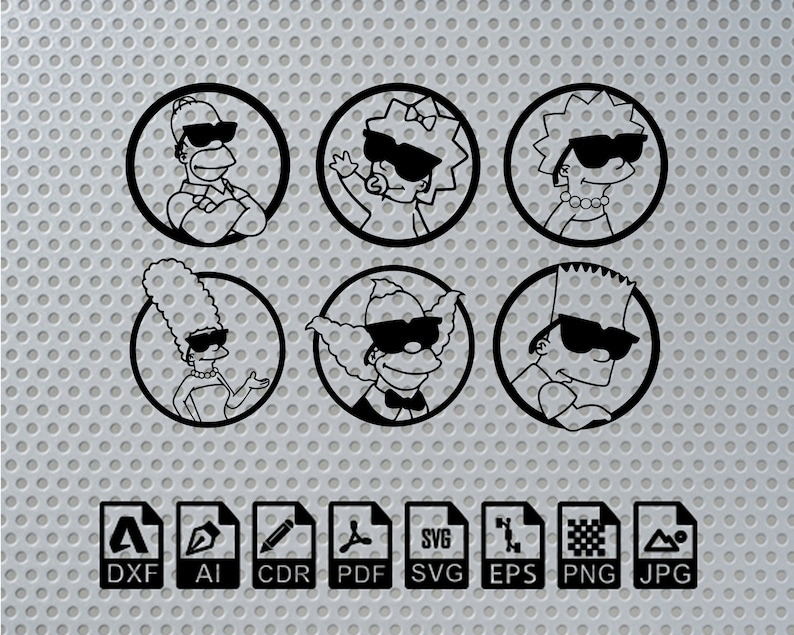 DXF AI CDR PDF SVG SVG EPS PNG JPG