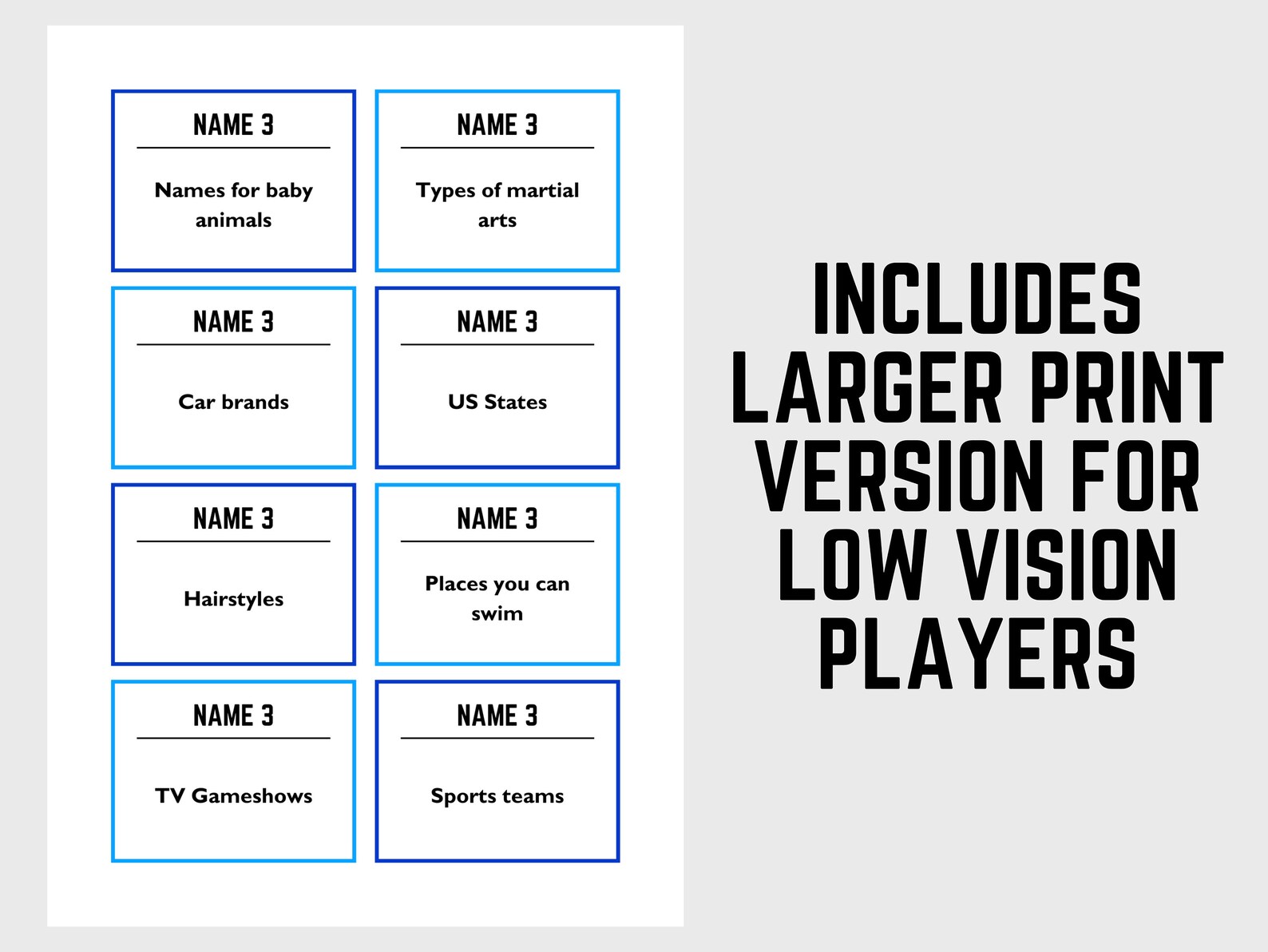 NAME 3

Names for baby animals

NAME 3

Types of martial arts

NAME 3

Car brands

NAME 3

US States

NAME 3

Hairstyles

NAME 3

Places you can swim

NAME 3

TV Gameshows

NAME 3

Sports teams

INCLUDES LARGER PRINT VERSION FOR LOW VISION PLAYERS