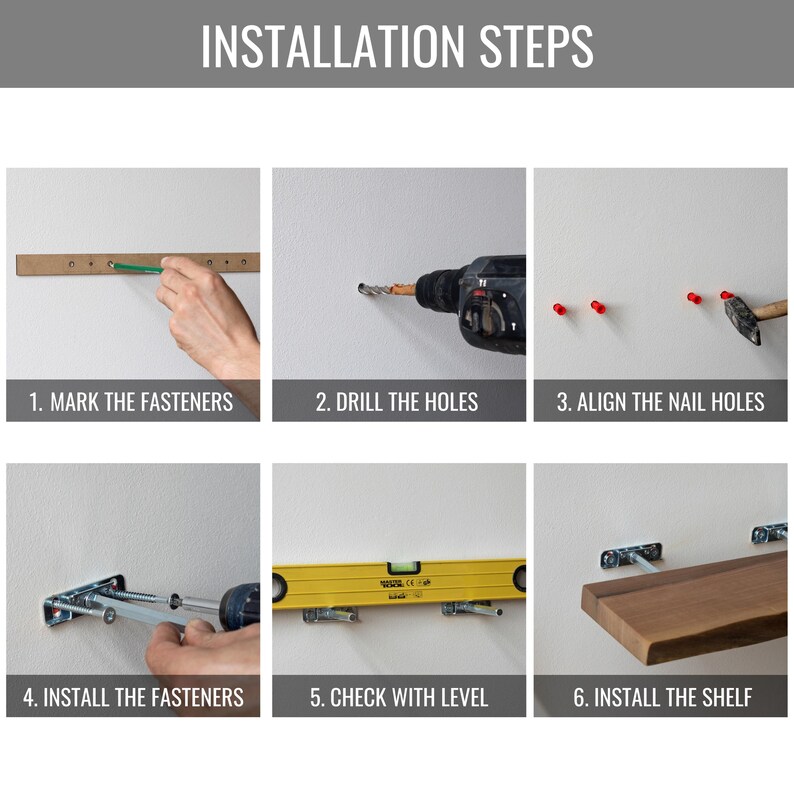 INSTALLATION STEPS

1. MARK THE FASTENERS

2. DRILL THE HOLES

3. ALIGN THE NAIL HOLES

4. INSTALL THE FASTENERS

MASTER TOOL

5. CHECK WITH LEVEL

6. INSTALL THE SHELF