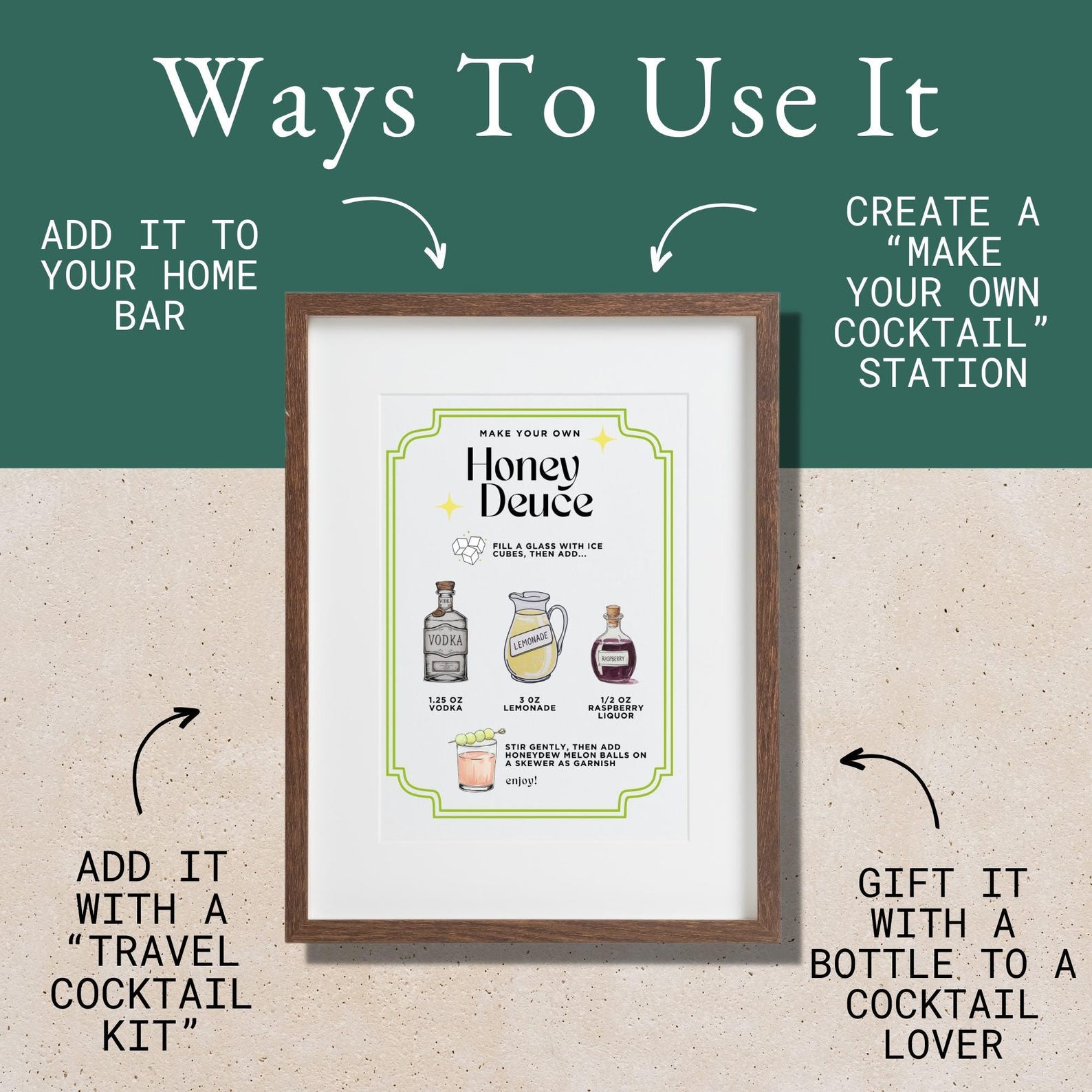 Ways To Use It

ADD IT TO YOUR HOME BAR

CREATE A "MAKE YOUR OWN COCKTAIL" STATION

MAKE YOUR OWN

Honey Deuce

FILL A GLASS WITH ICE CUBES, THEN ADD...

VODKA

LEMONADE

RASPBERRY

1.25 OZ VODKA

3 OZ LEMONADE

1/2 OZ RASPBERRY LIQUOR

STIR GENTLY, THEN ADD HONEYDEW MELON BALLS ON A SKEWER AS GARNISH

enjoy!

ADD IT WITH A "TRAVEL COCKTAIL KIT"

GIFT IT WITH A BOTTLE TO A COCKTAIL LOVER