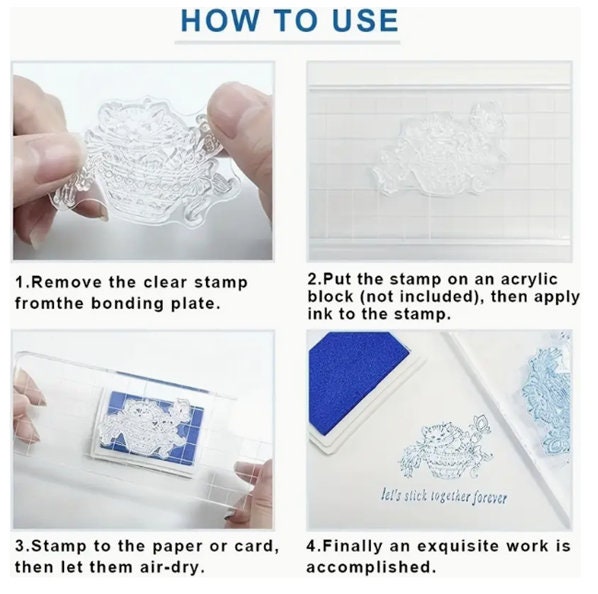 HOW TO USE

1.Remove the clear stamp fromthe bonding plate.

2.Put the stamp on an acrylic block (not included), then apply ink to the stamp.

3.Stamp to the paper or card, then let them air-dry.

let's stick together forever

4.Finally an exquisite work is accomplished.