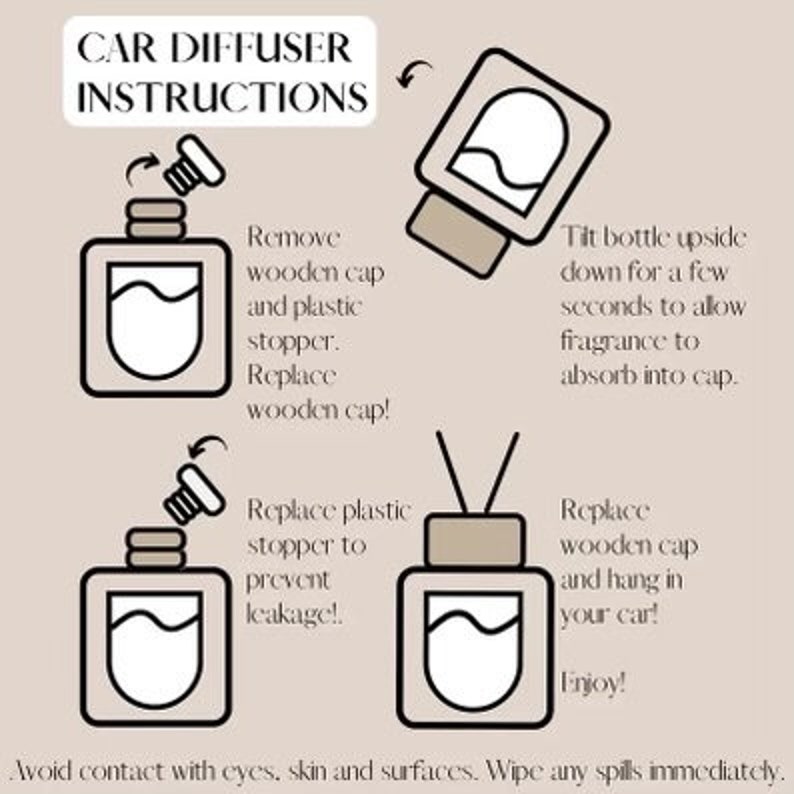 CAR DIFFUSER INSTRUCTIONS

Remove wooden cap and plastic stopper. Replace wooden cap!

Tilt bottle upside down for a few seconds to allow fragrance to absorb into cap.

Replace plastic stopper to prevent leakage!.

Replace wooden cap and hang in your car!

Enjoy!

Avoid contact with eyes, skin and surfaces. Wipe any spills immediately.