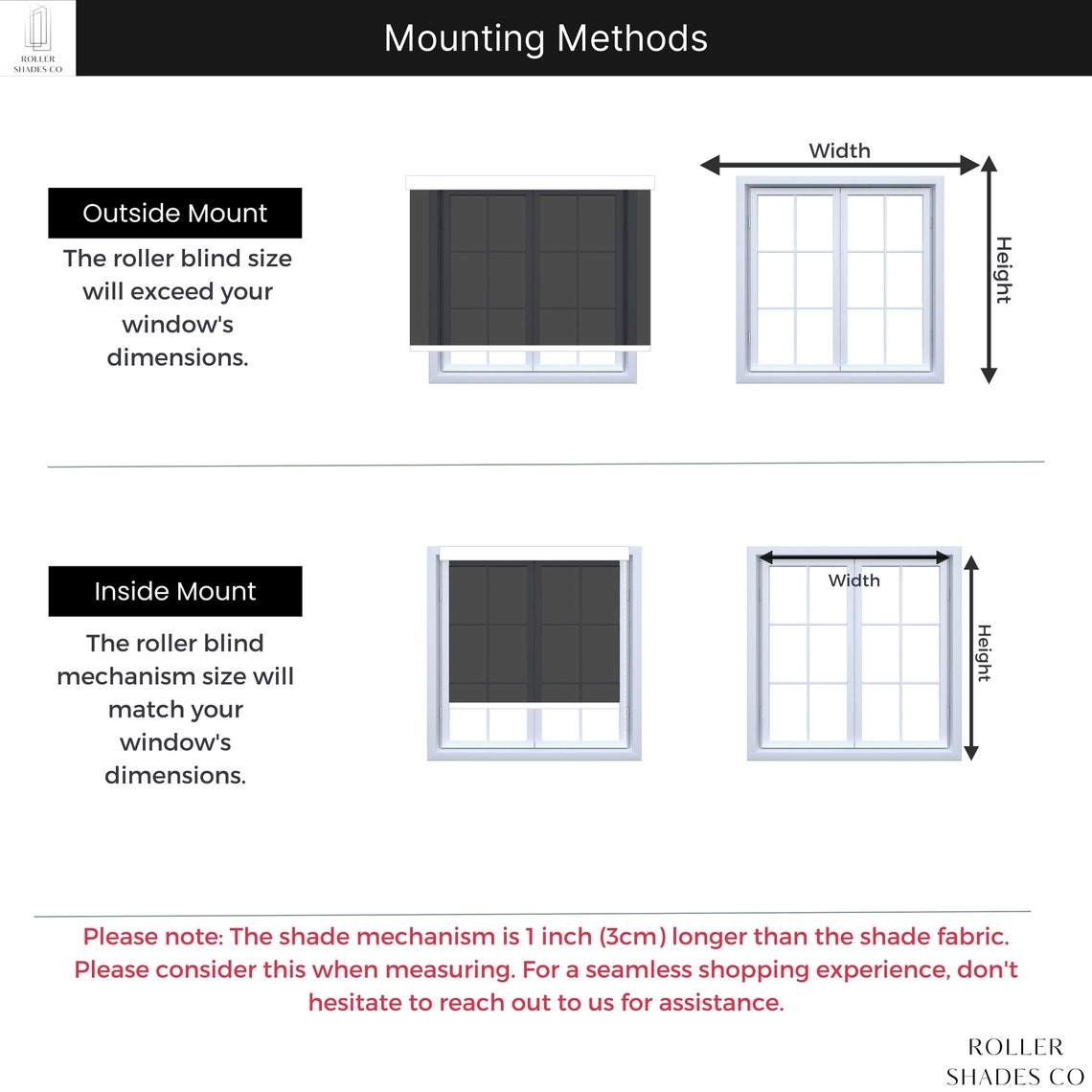 ROLLER SHADES CO

Mounting Methods

Outside Mount

The roller blind size will exceed your window's dimensions.

Width

Height

Inside Mount

The roller blind mechanism size will match your window's dimensions.

Width

Height

Please note: The shade mechanism is 1 inch (3cm) longer than the shade fabric. Please consider this when measuring. For a seamless shopping experience, don't hesitate to reach out to us for assistance.

ROLLER SHADES CO