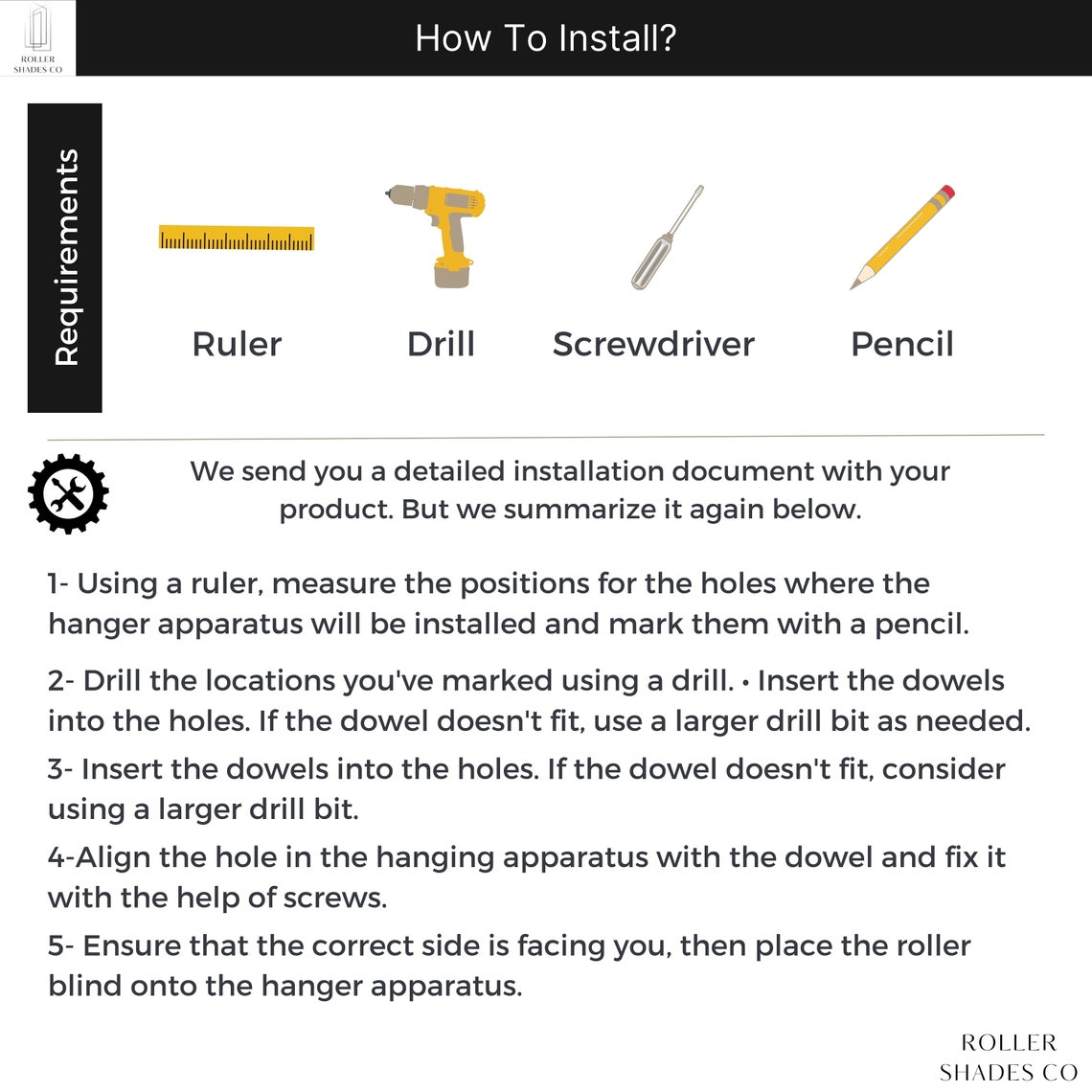 ROLLER SHADES CO

How To Install?

Requirements

Ruler

Drill

Screwdriver

Pencil

We send you a detailed installation document with your product. But we summarize it again below.

1- Using a ruler, measure the positions for the holes where the hanger apparatus will be installed and mark them with a pencil.

2- Drill the locations you've marked using a drill. • Insert the dowels into the holes. If the dowel doesn't fit, use a larger drill bit as needed.

3- Insert the dowels into the holes. If the dowel doesn't fit, consider using a larger drill bit.

4-Align the hole in the hanging apparatus with the dowel and fix it with the help of screws.

5- Ensure that the correct side is facing you, then place the roller blind onto the hanger apparatus.

ROLLER SHADES CO