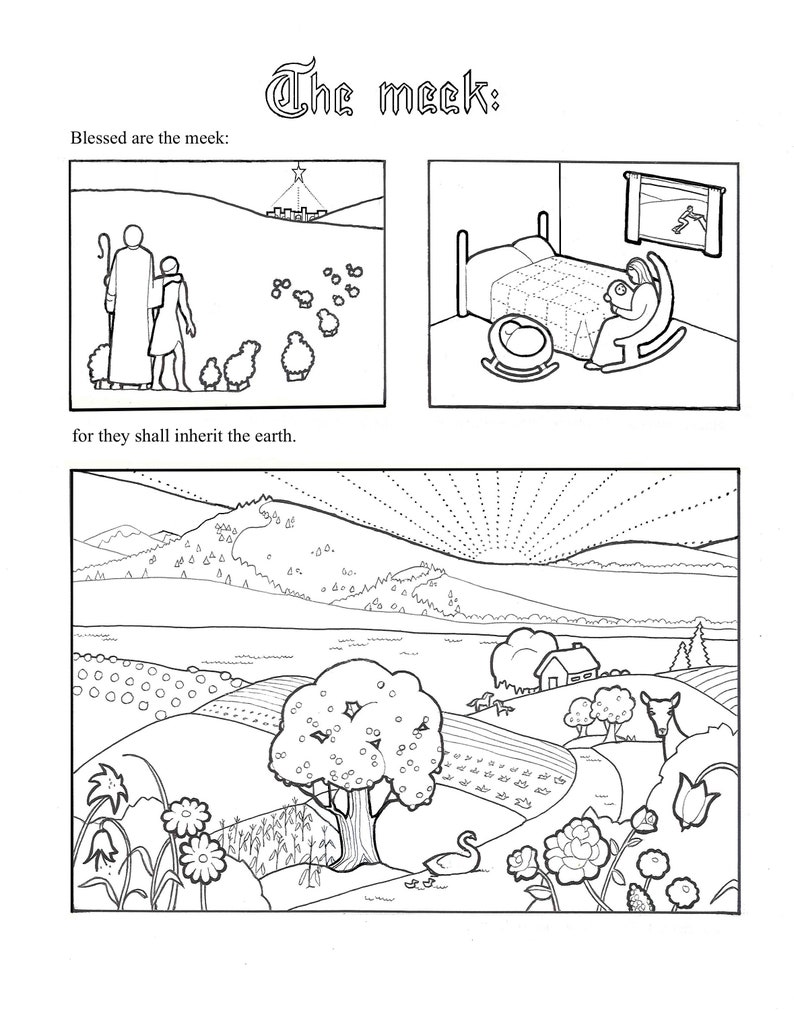 The meek:

Blessed are the meek:

for they shall inherit the earth.