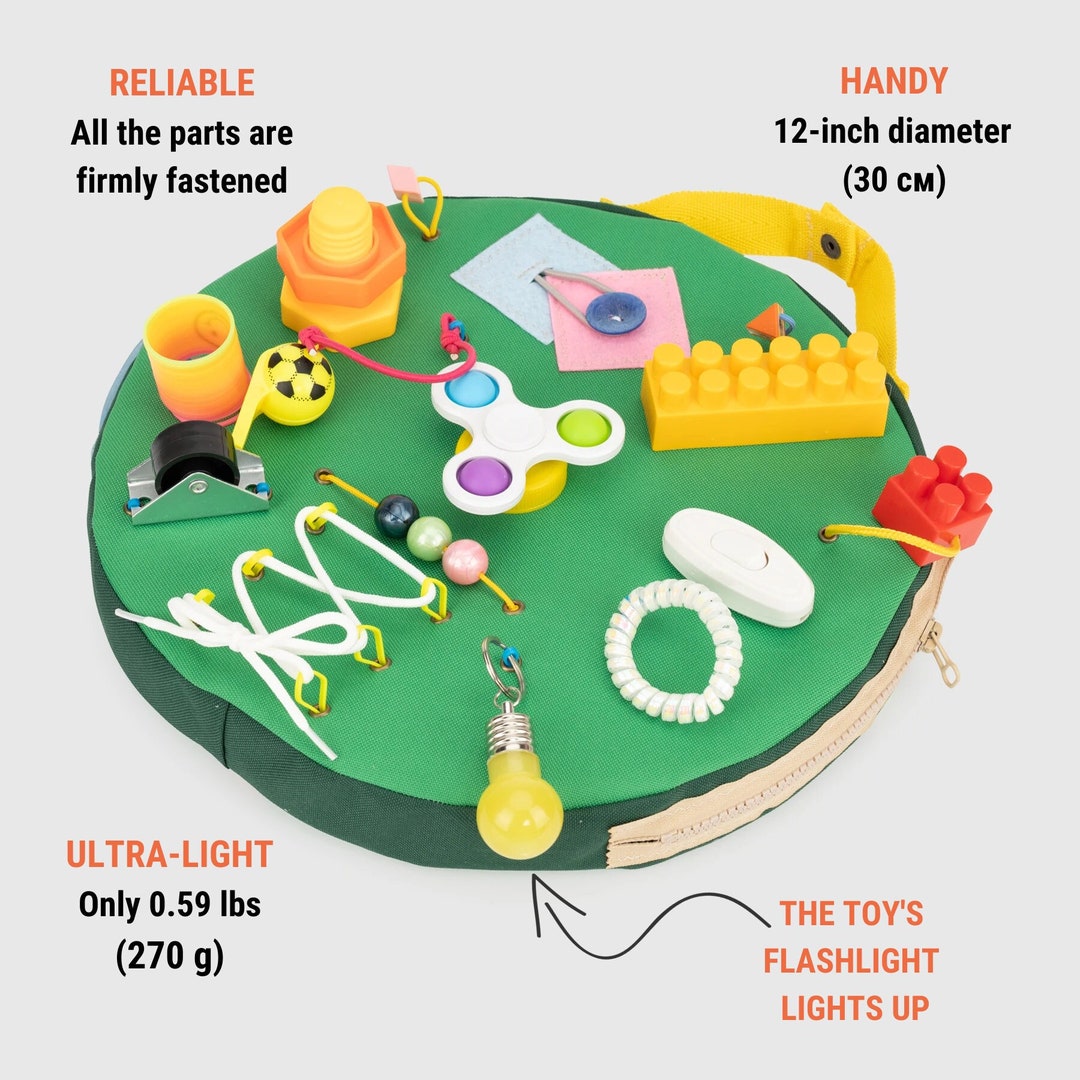 RELIABLE
All the parts are firmly fastened

HANDY
12-inch diameter (30 см)

ULTRA-LIGHT
Only 0.59 lbs (270 g)

THE TOY'S FLASHLIGHT LIGHTS UP