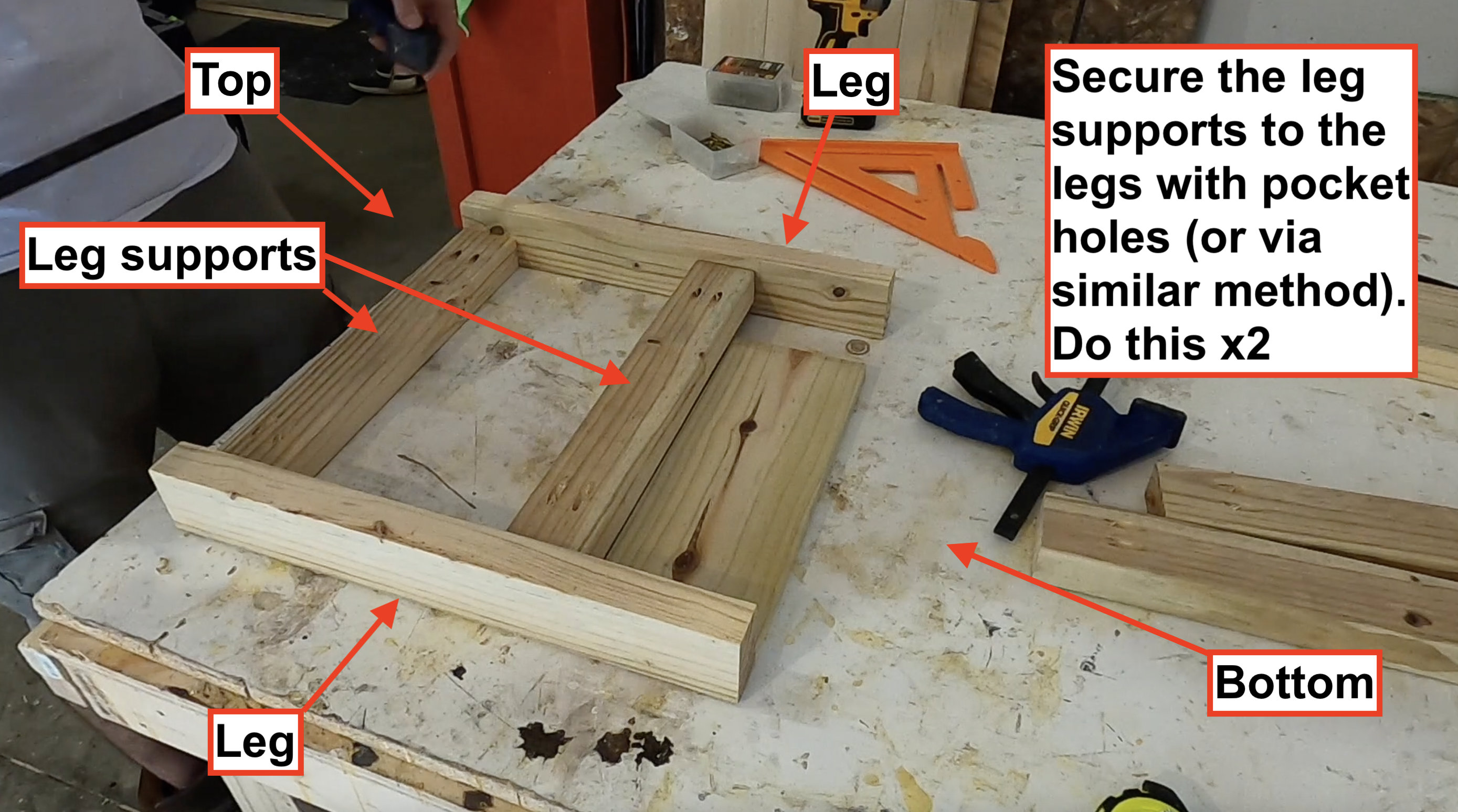 Top

Leg

Secure the leg supports to the legs with pocket holes (or via similar method). Do this x2

Leg supports

IRWIN QUICK-GRIP

Bottom

Leg