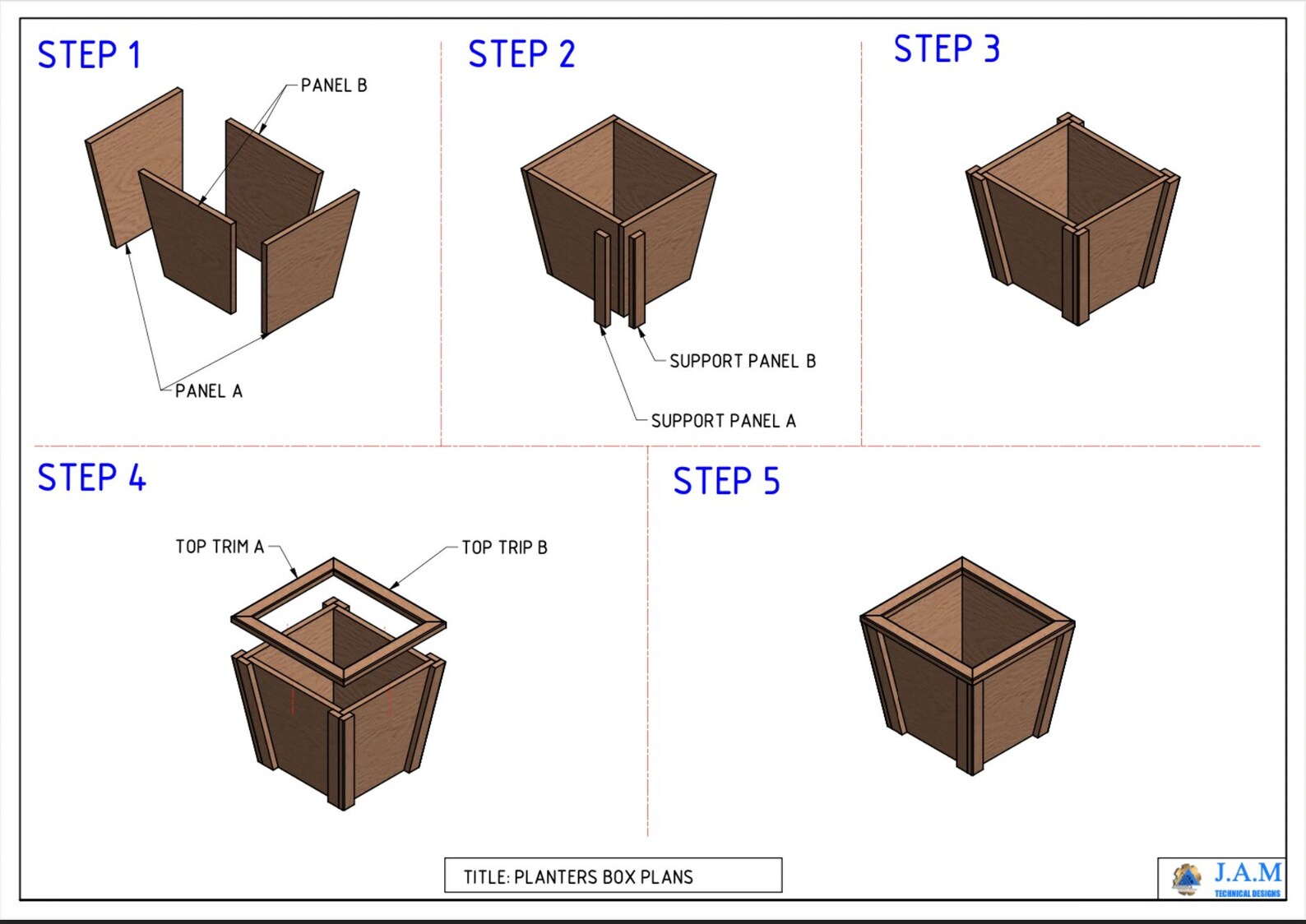 STEP 1

PANEL B

PANEL A

STEP 2

SUPPORT PANEL B

SUPPORT PANEL A

STEP 3

STEP 4

TOP TRIM A

TOP TRIP B

STEP 5

TITLE: PLANTERS BOX PLANS

J.A.M
TECHNICAL DESIGNS