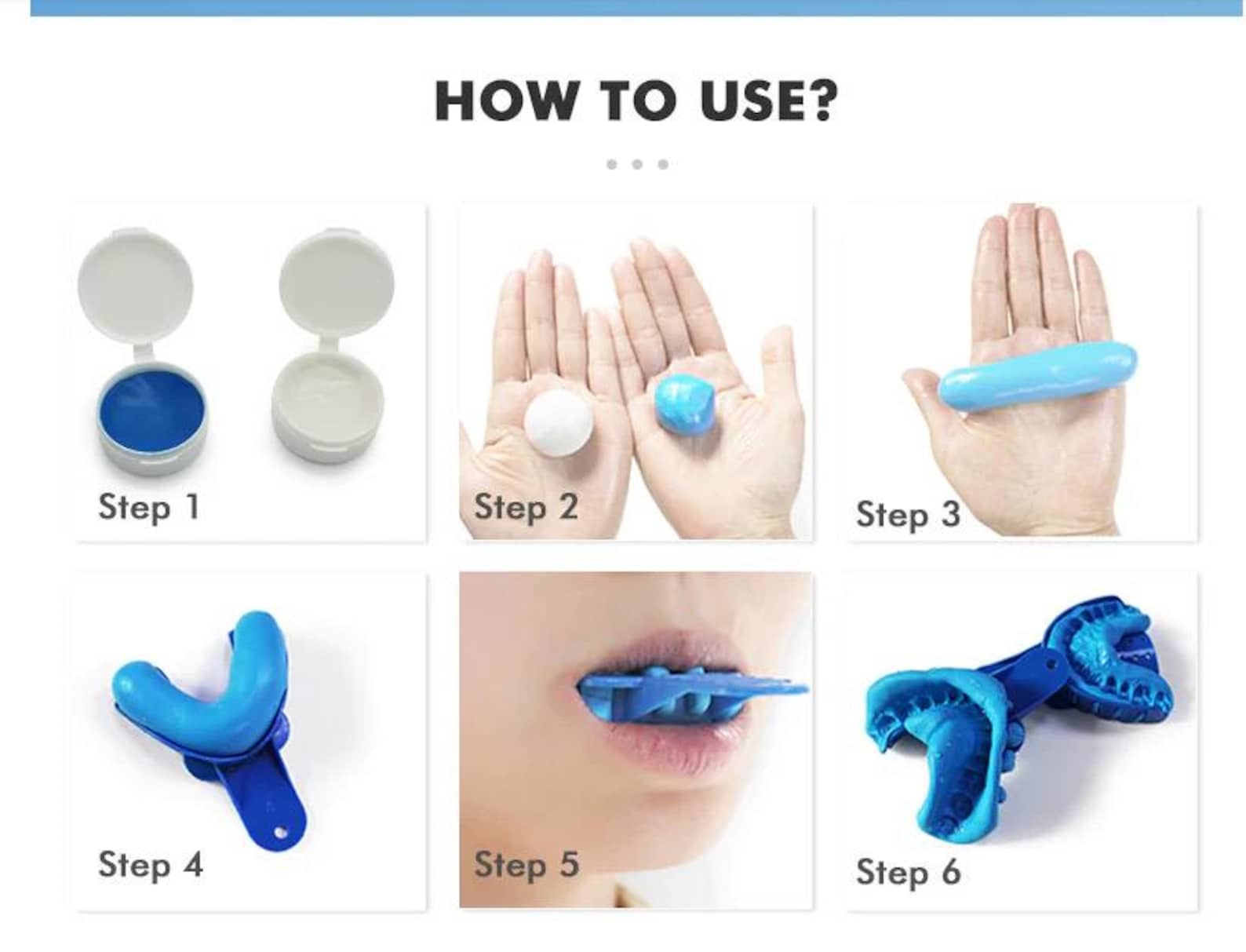 HOW TO USE?

Step 1

Step 2

Step 3

Step 4

Step 5

Step 6