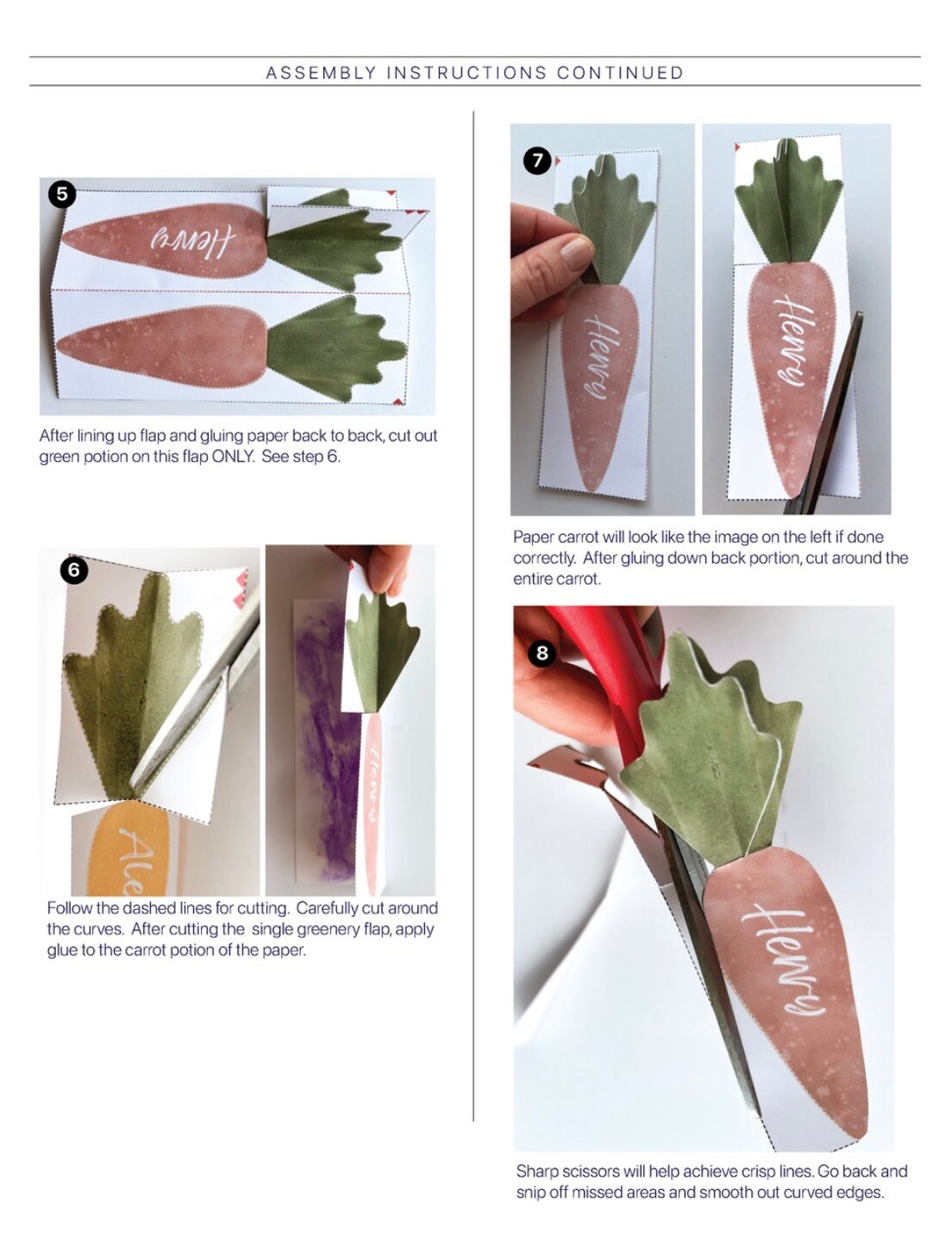 ASSEMBLY INSTRUCTIONS CONTINUED

5

Henry

After lining up flap and gluing paper back to back, cut out green potion on this flap ONLY. See step 6.

6

Ale

Henry

Follow the dashed lines for cutting. Carefully cut around the curves. After cutting the single greenery flap, apply glue to the carrot potion of the paper.

7

Henry

Henry

Paper carrot will look like the image on the left if done correctly. After gluing down back portion, cut around the entire carrot.

8

Henry

Sharp scissors will help achieve crisp lines. Go back and snip off missed areas and smooth out curved edges.