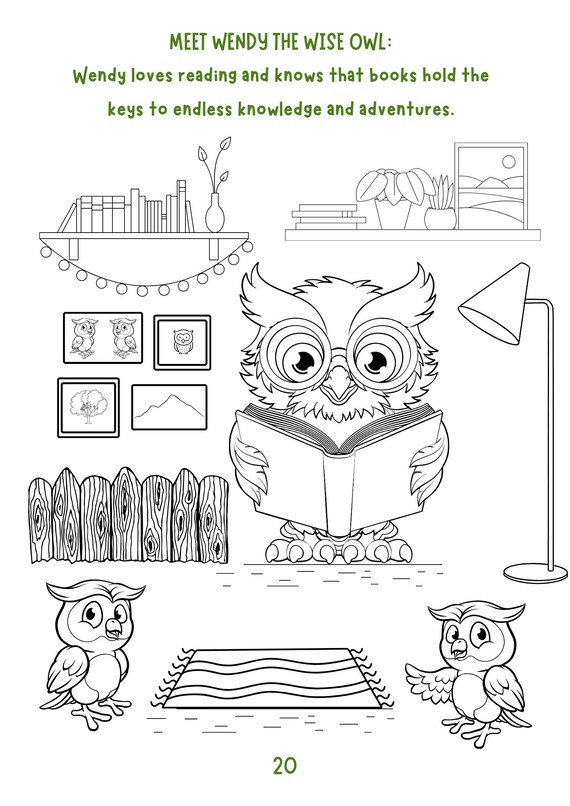 MEET WENDY THE WISE OWL:
Wendy loves reading and knows that books hold the keys to endless knowledge and adventures.

20