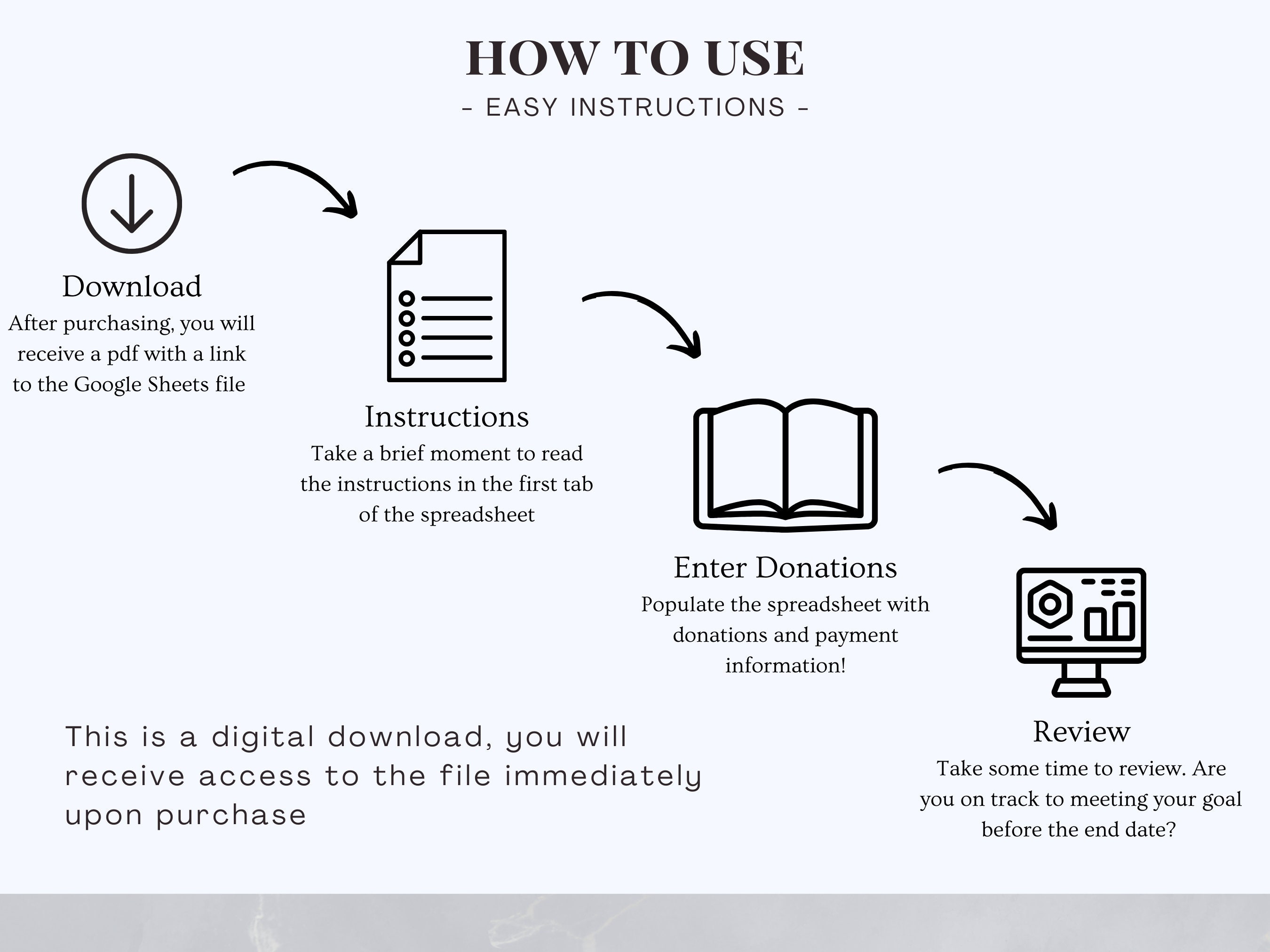 HOW TO USE
- EASY INSTRUCTIONS -

Download
After purchasing, you will receive a pdf with a link to the Google Sheets file

Instructions
Take a brief moment to read the instructions in the first tab of the spreadsheet

Enter Donations
Populate the spreadsheet with donations and payment information!

Review
Take some time to review. Are you on track to meeting your goal before the end date?

This is a digital download, you will receive access to the file immediately upon purchase