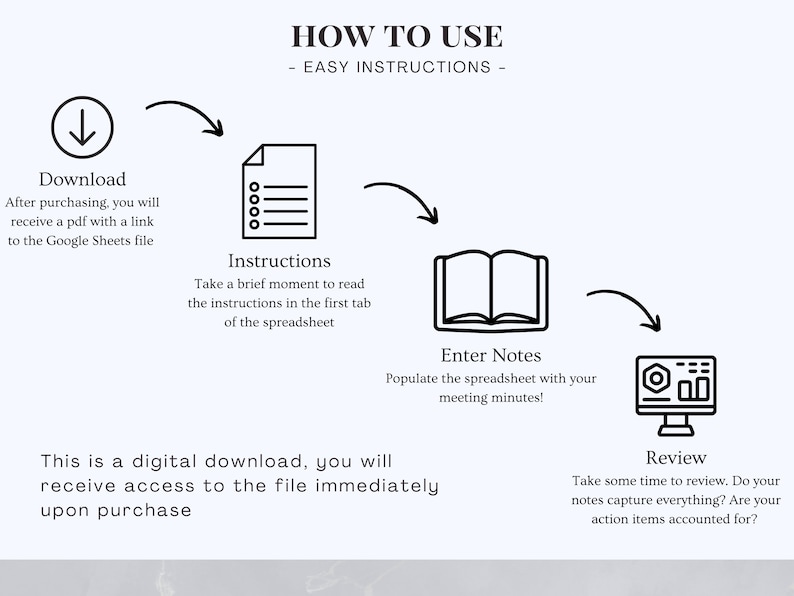 HOW TO USE
- EASY INSTRUCTIONS -

Download
After purchasing, you will receive a pdf with a link to the Google Sheets file

Instructions
Take a brief moment to read the instructions in the first tab of the spreadsheet

Enter Notes
Populate the spreadsheet with your meeting minutes!

Review
Take some time to review. Do your notes capture everything? Are your action items accounted for?

This is a digital download, you will receive access to the file immediately upon purchase