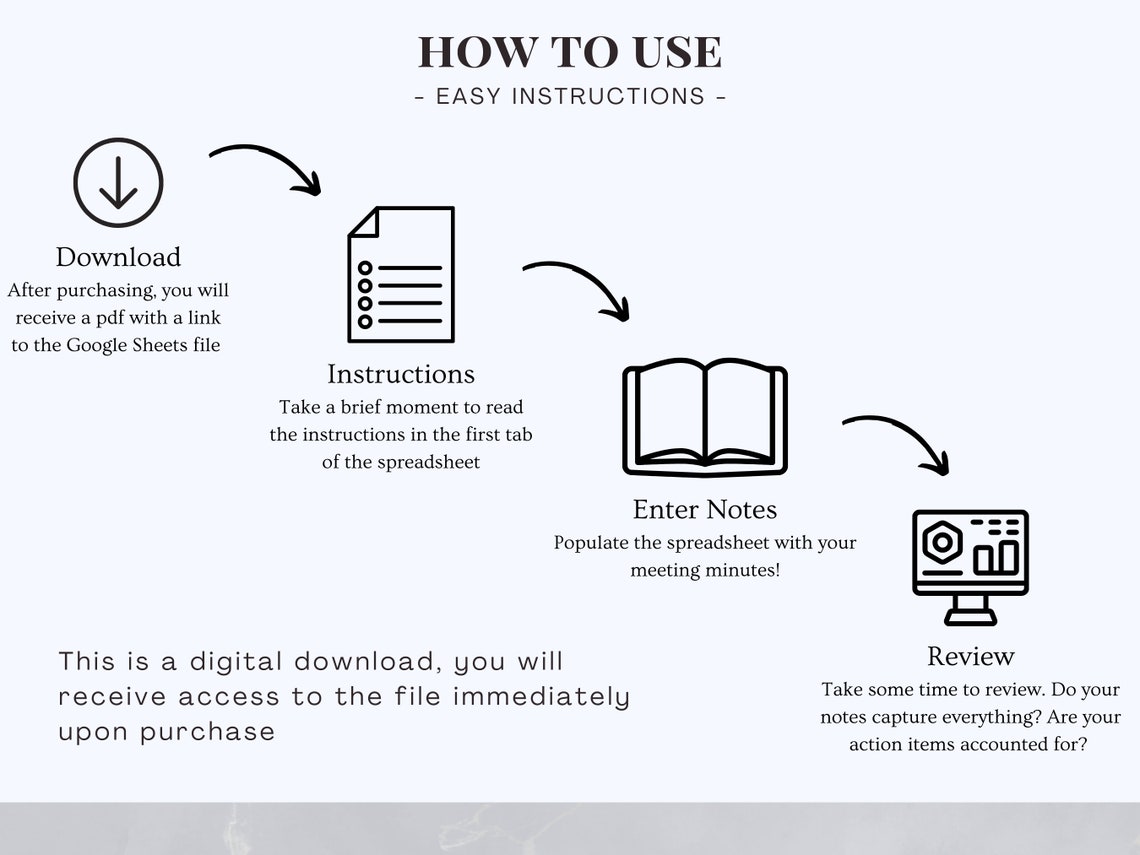 HOW TO USE
- EASY INSTRUCTIONS -

Download
After purchasing, you will receive a pdf with a link to the Google Sheets file

Instructions
Take a brief moment to read the instructions in the first tab of the spreadsheet

Enter Notes
Populate the spreadsheet with your meeting minutes!

Review
Take some time to review. Do your notes capture everything? Are your action items accounted for?

This is a digital download, you will receive access to the file immediately upon purchase