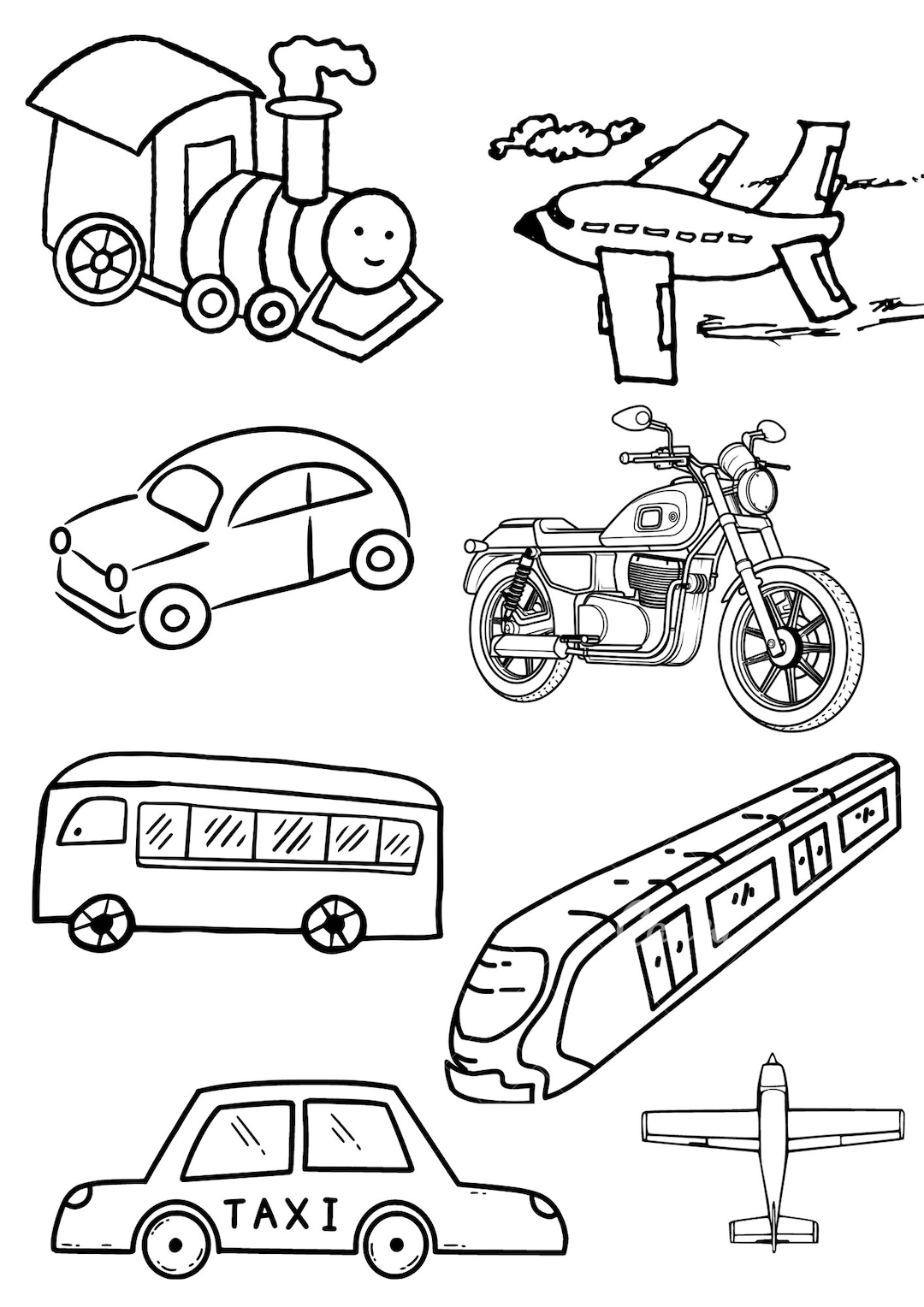 TAXI