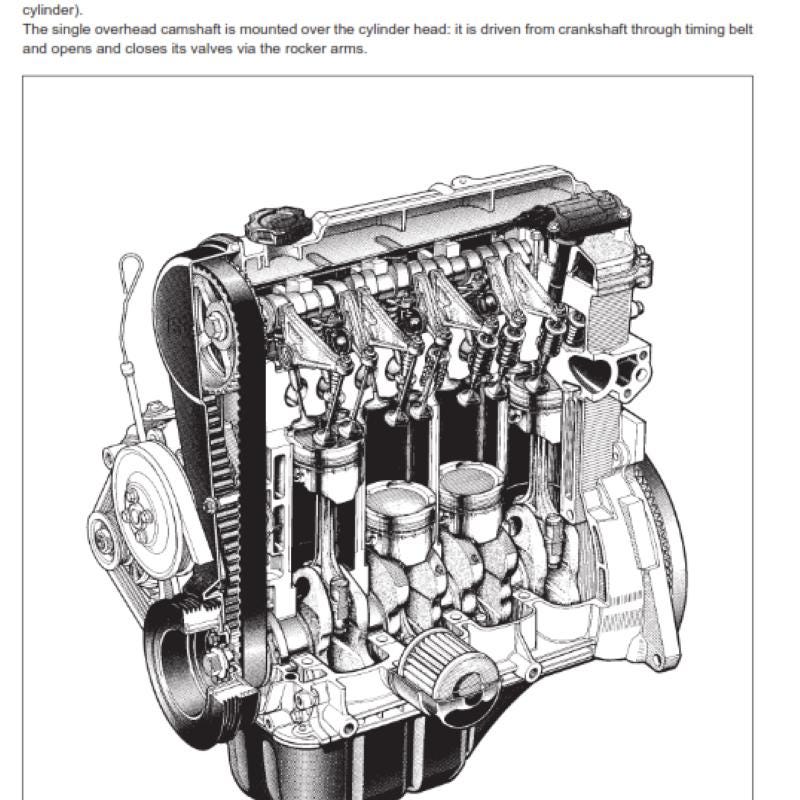 cylinder).
The single overhead camshaft is mounted over the cylinder head: it is driven from crankshaft through timing belt and opens and closes its valves via the rocker arms.