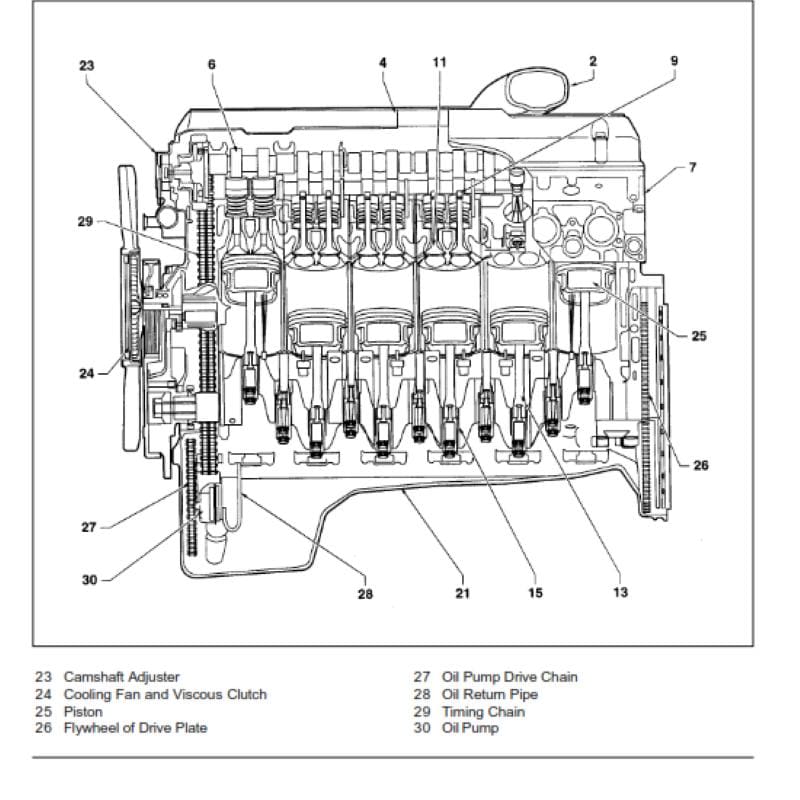 23
6
4
11
2
9
7
29
25
24
26
27
30
28
21
15
13

23 Camshaft Adjuster
24 Cooling Fan and Viscous Clutch
25 Piston
26 Flywheel of Drive Plate

27 Oil Pump Drive Chain
28 Oil Return Pipe
29 Timing Chain
30 Oil Pump